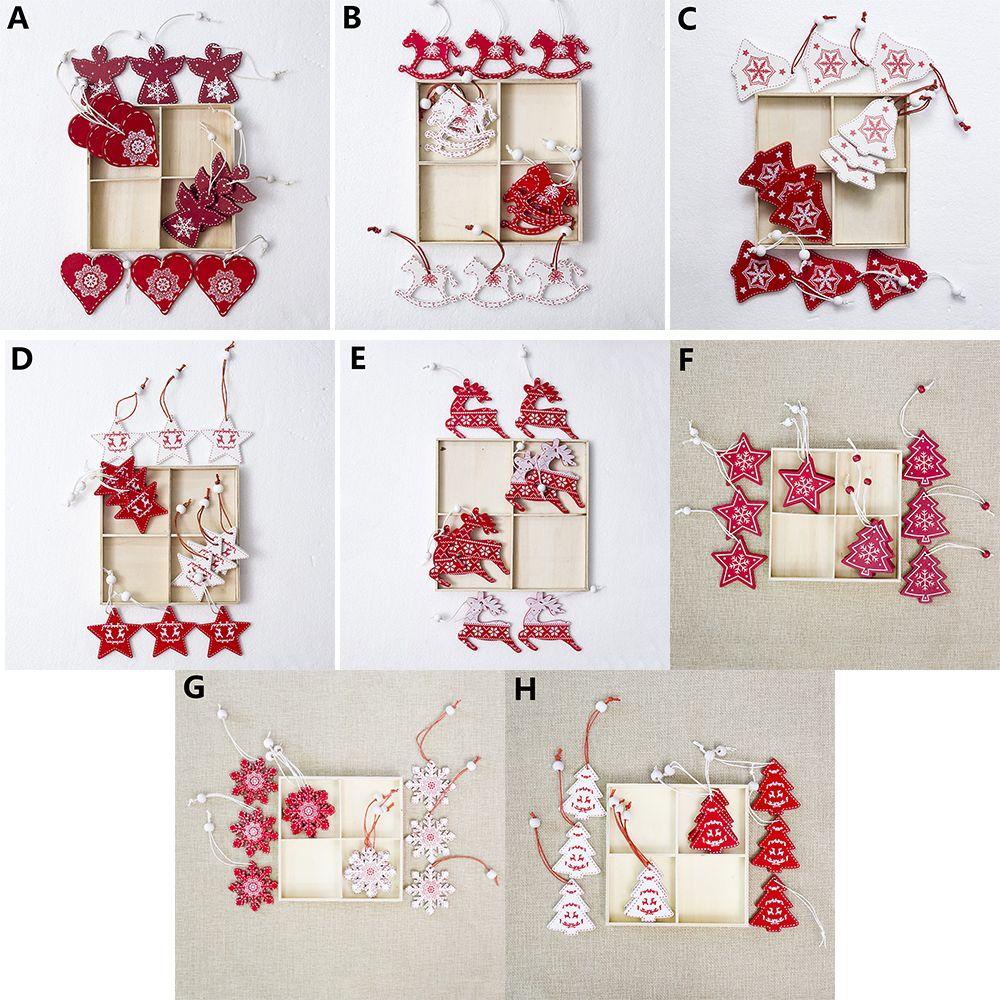 A

B

C

D

E

F

G

H