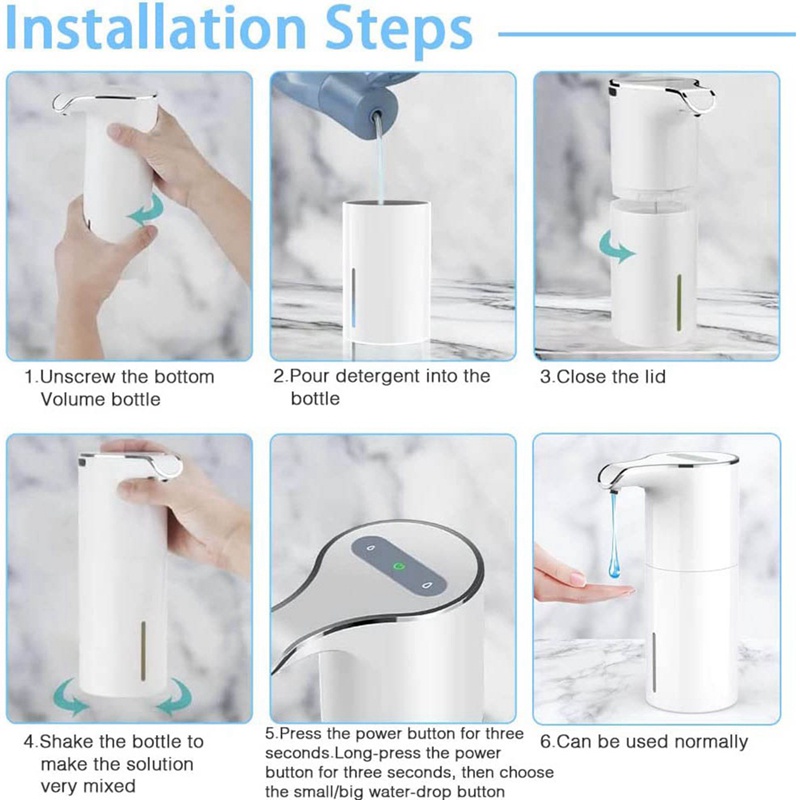 Installation Steps

1.Unscrew the bottom Volume bottle

2.Pour detergent into the bottle

3.Close the lid

4.Shake the bottle to make the solution very mixed

5.Press the power button for three seconds.Long-press the power button for three seconds, then choose the small/big water-drop button

6.Can be used normally