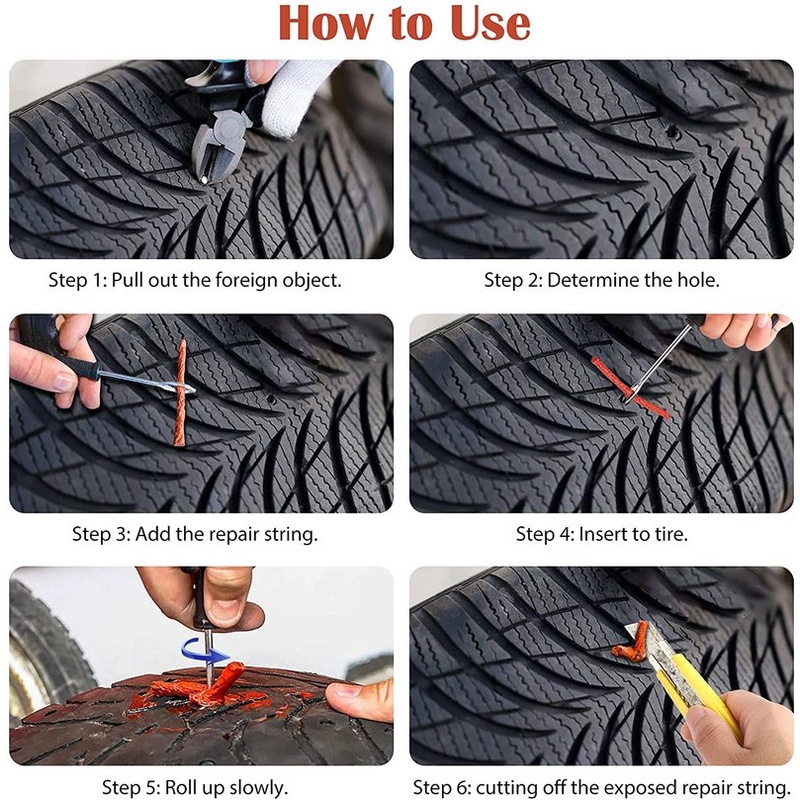 How to Use

Step 1: Pull out the foreign object.

Step 2: Determine the hole.

Step 3: Add the repair string.

Step 4: Insert to tire.

Step 5: Roll up slowly.

Step 6: cutting off the exposed repair string.