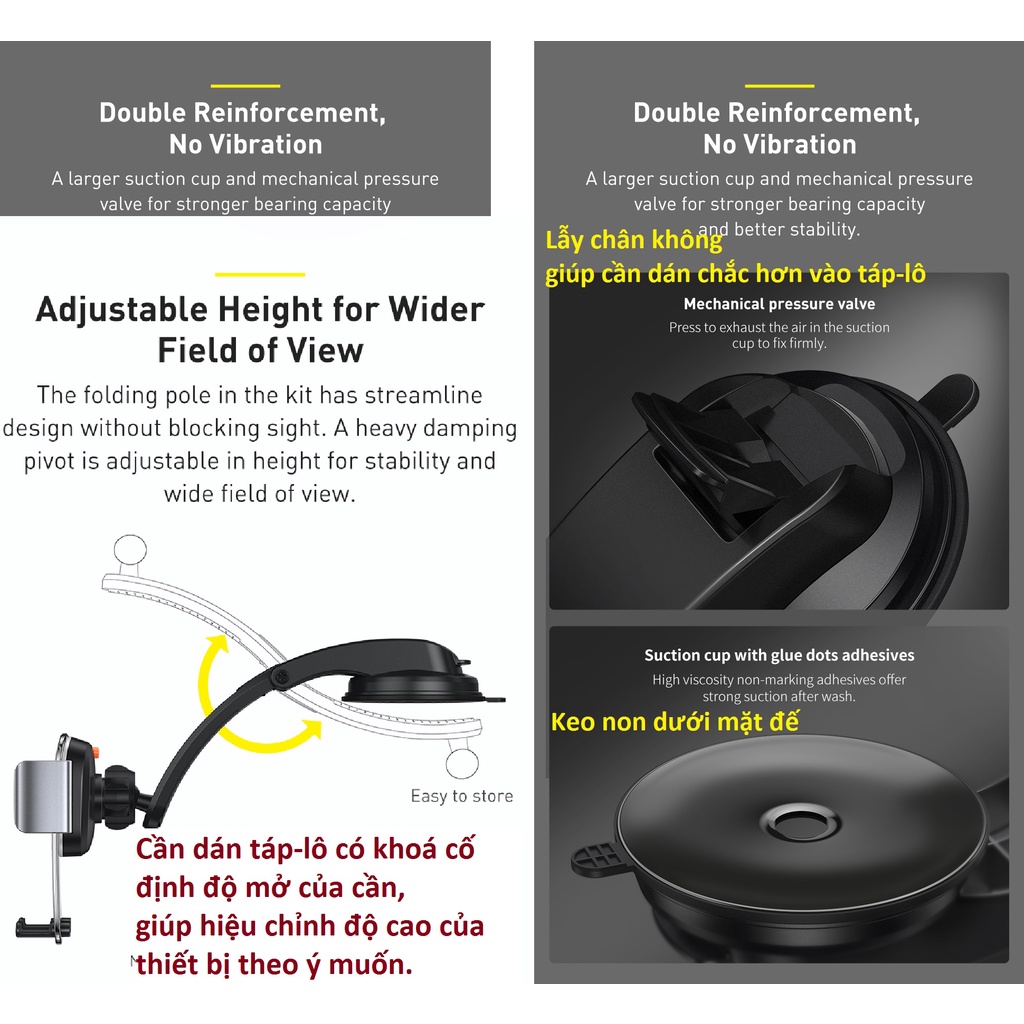 Double Reinforcement, No Vibration

A larger suction cup and mechanical pressure valve for stronger bearing capacity

Adjustable Height for Wider Field of View

The folding pole in the kit has streamline design without blocking sight. A heavy damping pivot is adjustable in height for stability and wide field of view.

Easy to store

Cần dán táp-lô có khoá cố định độ mở của cần, giúp hiệu chỉnh độ cao của thiết bị theo ý muốn.

Double Reinforcement, No Vibration

A larger suction cup and mechanical pressure valve for stronger bearing capacity and better stability.

Lẫy chân không giúp cần dán chắc hơn vào táp-lô

Mechanical pressure valve

Press to exhaust the air in the suction cup to fix firmly.

Suction cup with glue dots adhesives

High viscosity non-marking adhesives offer strong suction after wash.

Keo non dưới mặt đế