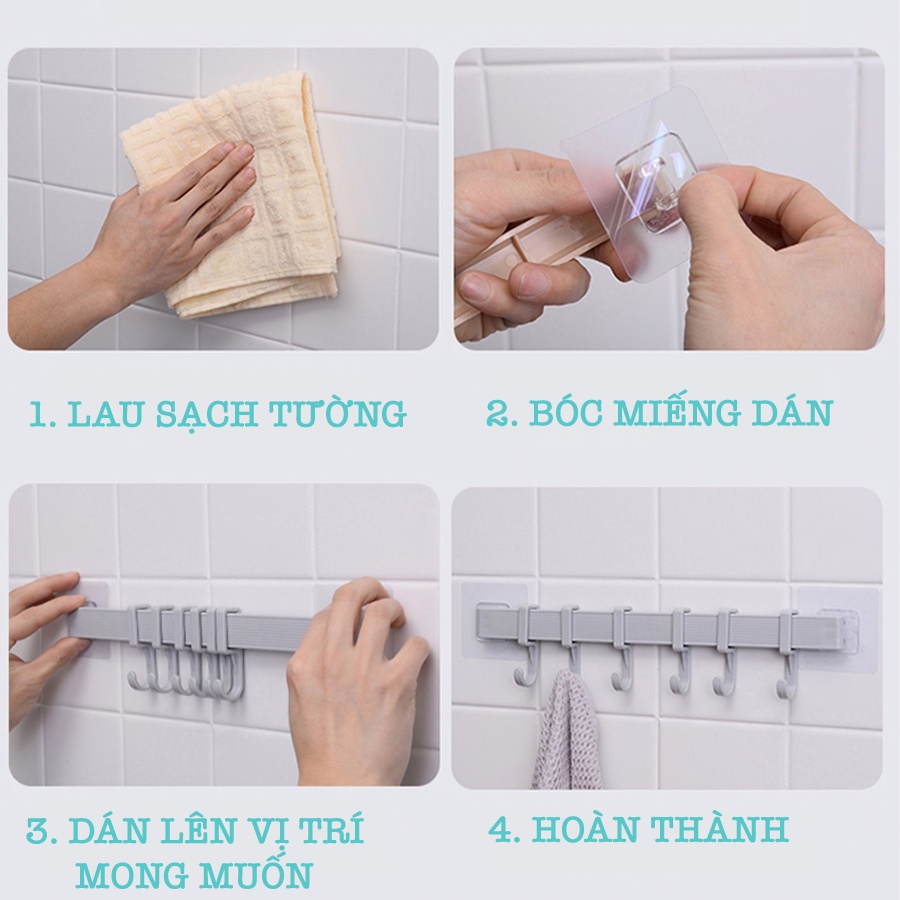 1. LAU SẠCH TƯỜNG

2. BÓC MIẾNG DÁN

3. DÁN LÊN VỊ TRÍ MONG MUỐN

4. HOÀN THÀNH