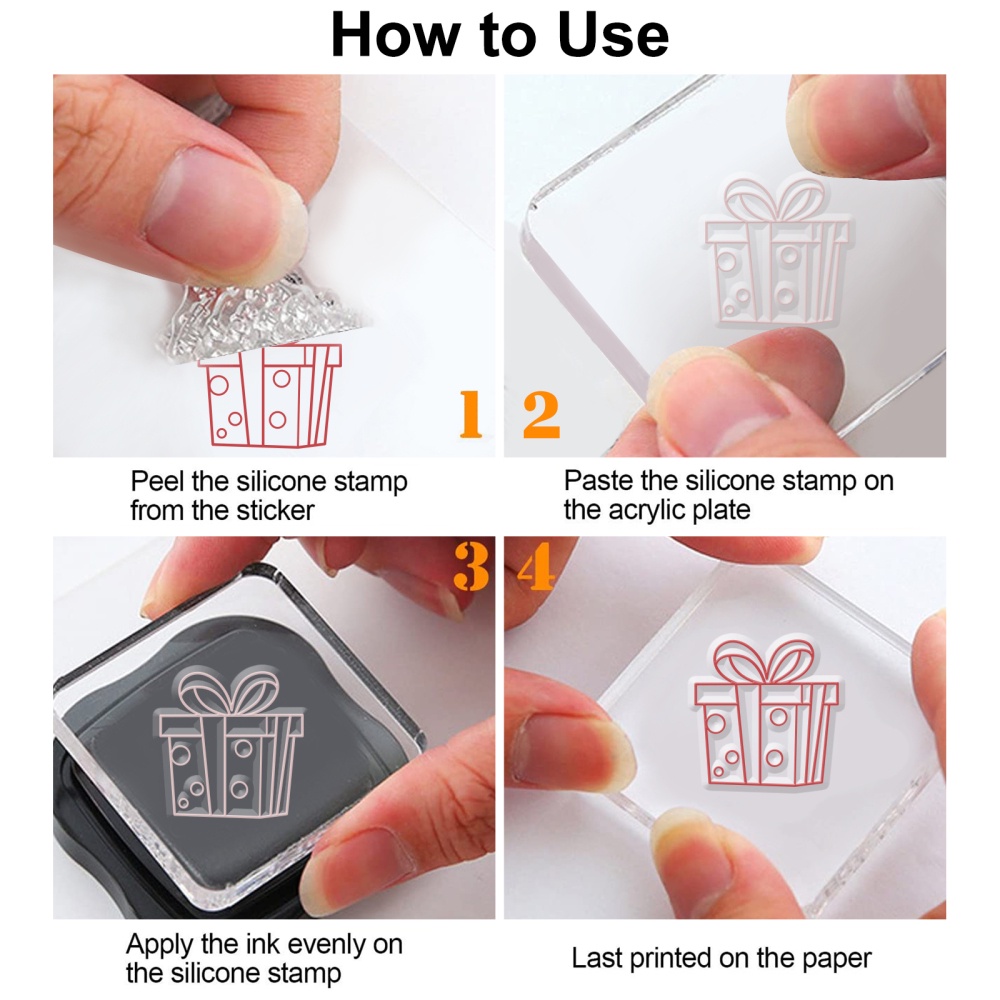 How to Use

1

Peel the silicone stamp from the sticker

2

Paste the silicone stamp on the acrylic plate

3

Apply the ink evenly on the silicone stamp

4

Last printed on the paper