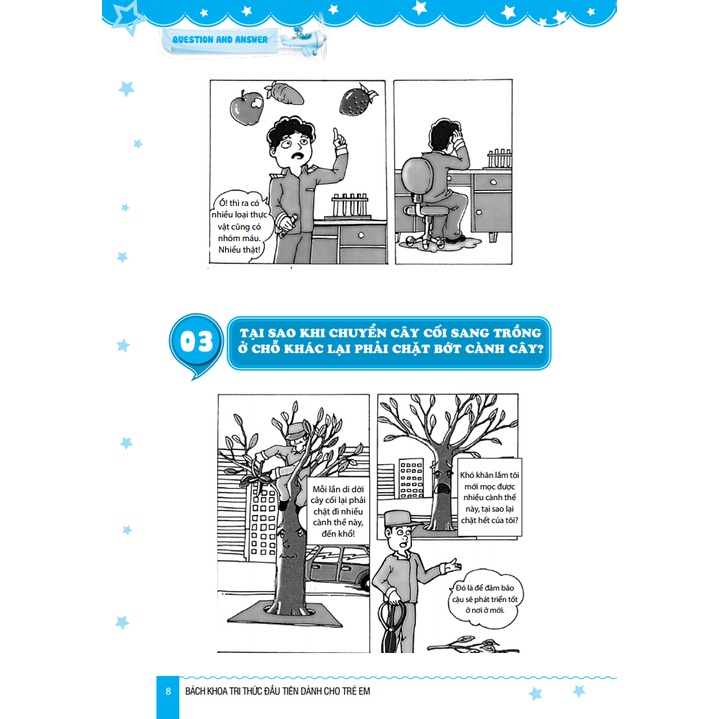 QUESTION AND ANSWER

Ồ! thì ra có nhiều loại thực vật cũng có nhóm máu. Nhiều thật!

03 TẠI SAO KHI CHUYỂN CÂY CỐI SANG TRỒNG Ở CHỖ KHÁC LẠI PHẢI CHẶT BỚT CÀNH CÂY?

Mỗi lần di dời cây cối lại phải chặt đi nhiều cành thế này, đến khổ!

Khó khăn lắm tôi mới mọc được nhiều cành thế này, tại sao lại chặt hết của tôi?

Đó là để đảm bảo cậu sẽ phát triển tốt ở nơi ở mới.

8 BÁCH KHOA TRI THỨC ĐẦU TIÊN DÀNH CHO TRẺ EM