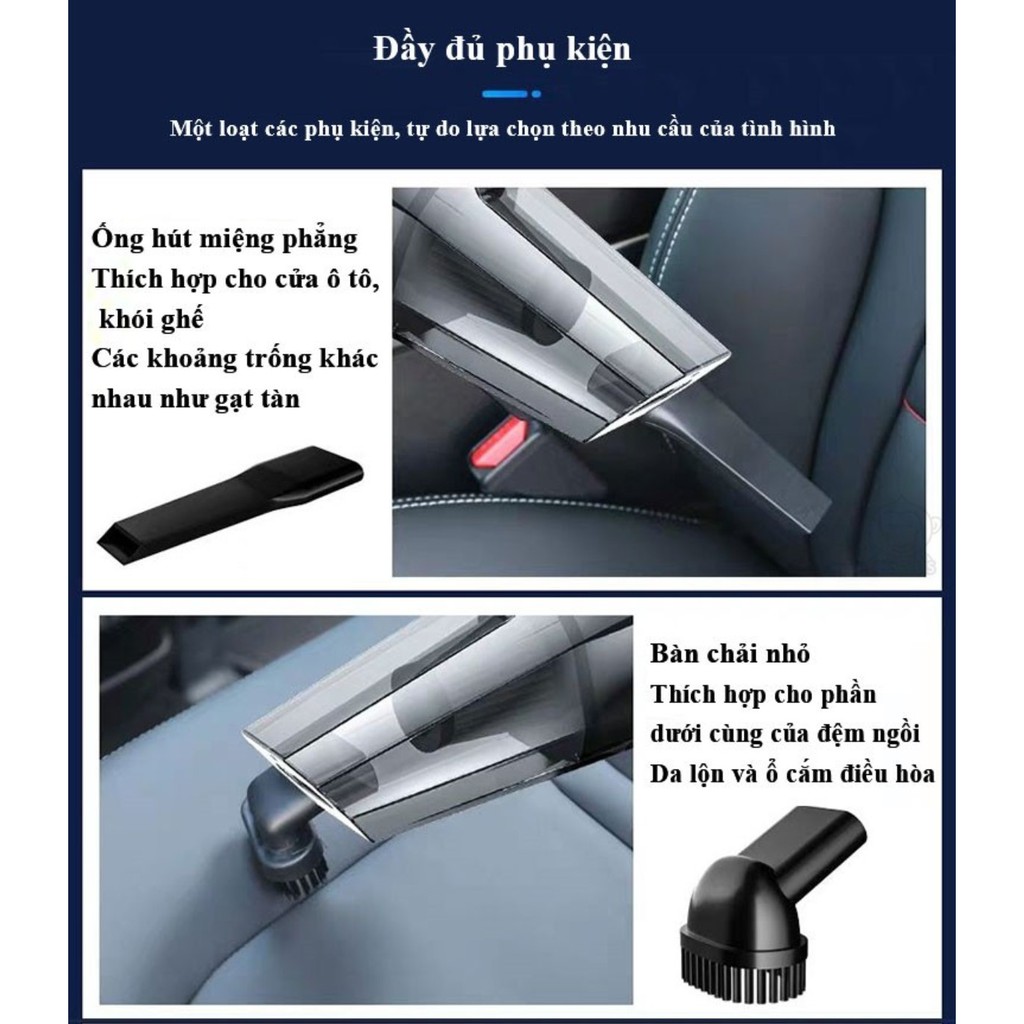 Đầy đủ phụ kiện

Một loạt các phụ kiện, tự do lựa chọn theo nhu cầu của tình hình

Ống hút miệng phẳng
Thích hợp cho cửa ô tô, khói ghế
Các khoảng trống khác nhau như gạt tàn

Bàn chải nhỏ
Thích hợp cho phần dưới cùng của đệm ngồi
Da lộn và ổ cắm điều hòa