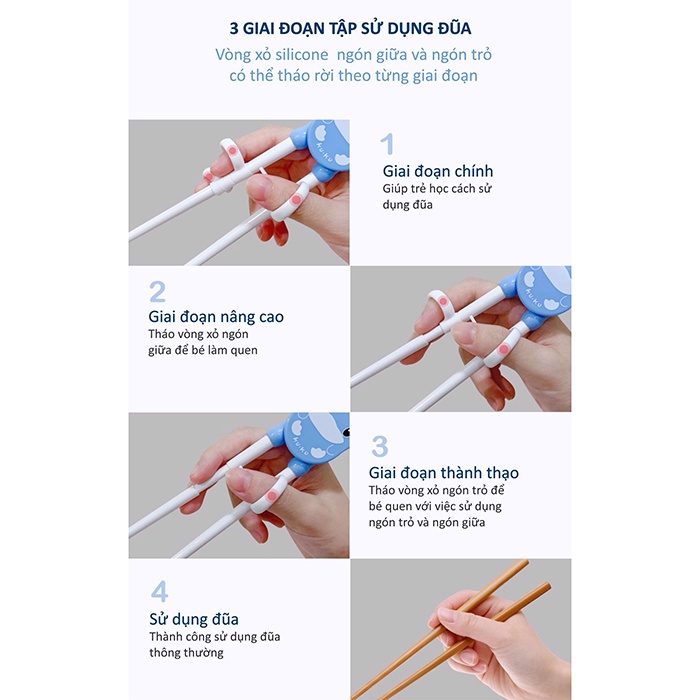 3 GIAI ĐOẠN TẬP SỬ DỤNG ĐŨA

Vòng xỏ silicone ngón giữa và ngón trỏ có thể tháo rời theo từng giai đoạn

KU-KU

1

Giai đoạn chính

Giúp trẻ học cách sử dụng đũa

2

Giai đoạn nâng cao

Tháo vòng xỏ ngón giữa để bé làm quen

KU-KU

KU-KU

3

Giai đoạn thành thạo

Tháo vòng xỏ ngón trỏ để bé quen với việc sử dụng ngón trỏ và ngón giữa

4

Sử dụng đũa

Thành công sử dụng đũa thông thường