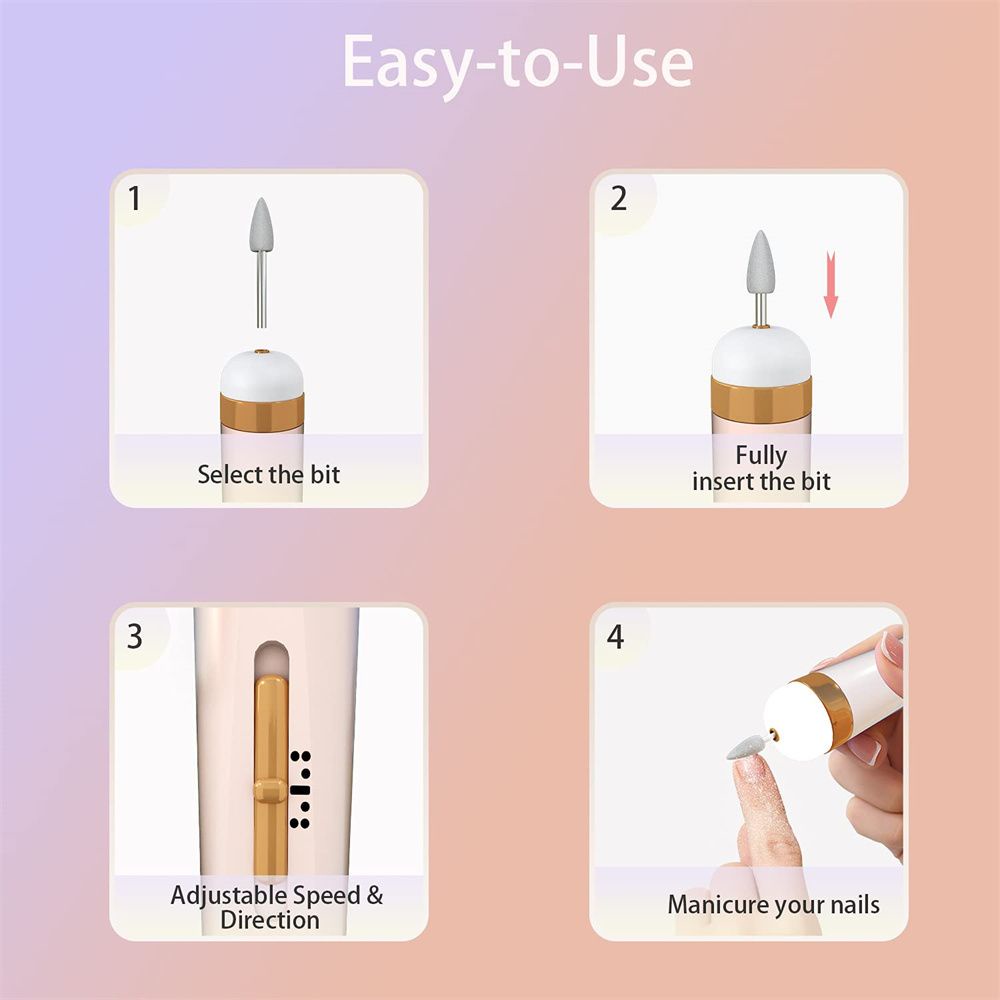 Easy-to-Use

1

Select the bit

2

Fully insert the bit

3

Adjustable Speed & Direction

4

Manicure your nails