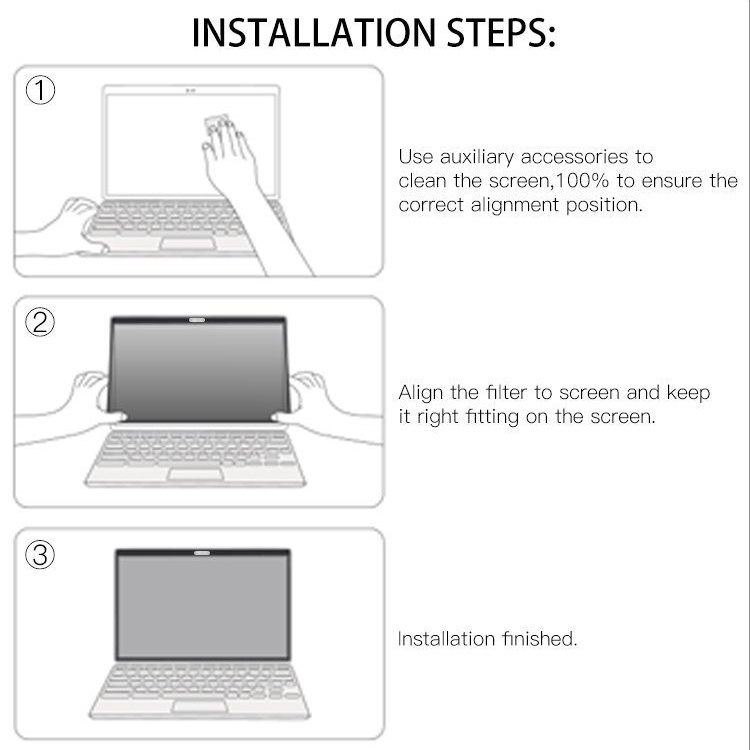 INSTALLATION STEPS:

①

Use auxiliary accessories to clean the screen,100% to ensure the correct alignment position.

②

Align the filter to screen and keep it right fitting on the screen.

③

Installation finished.