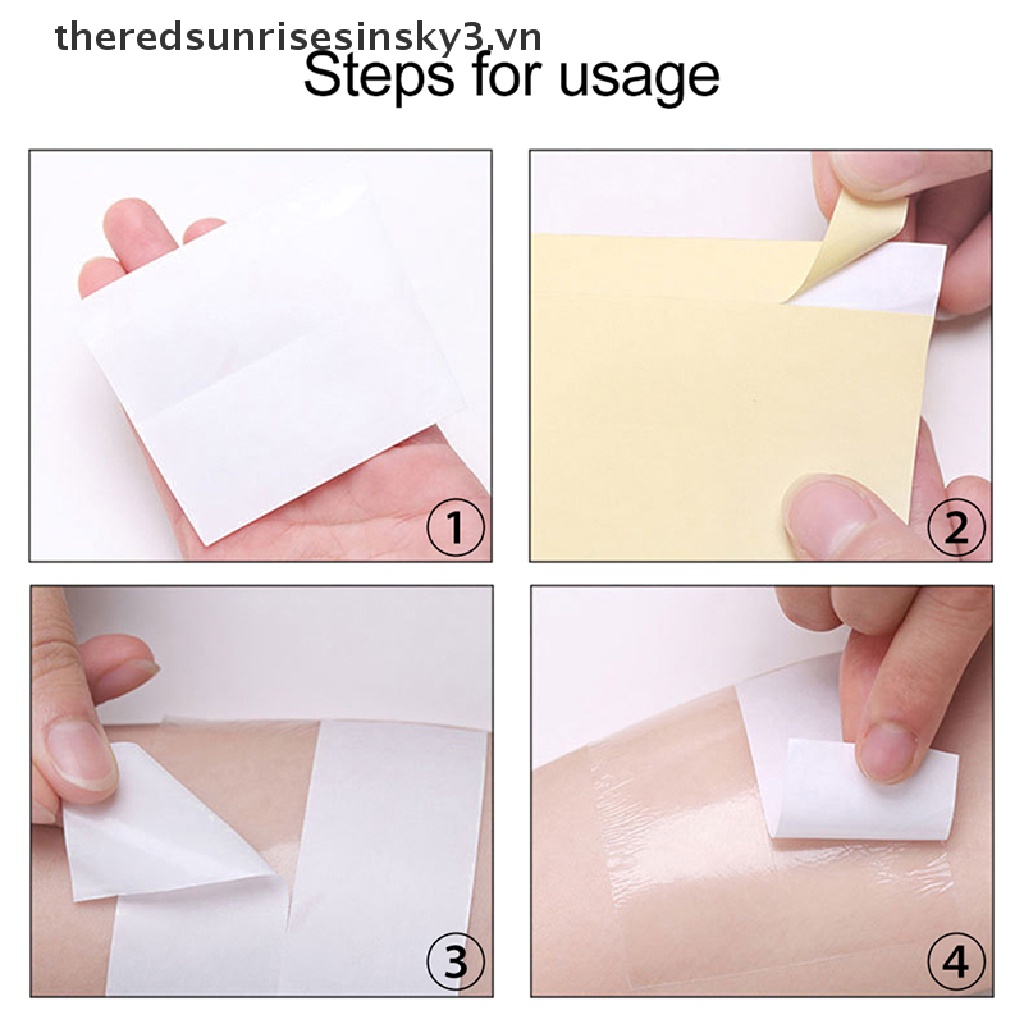 theredsunrisesinsky3.vn

Steps for usage

①

②

③

④