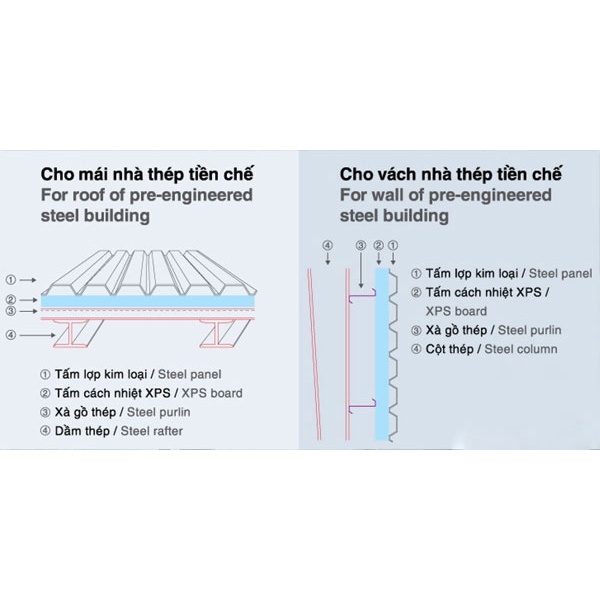 Cho mái nhà thép tiền chế
For roof of pre-engineered steel building

①
②
③
④

① Tấm lợp kim loại / Steel panel
② Tấm cách nhiệt XPS / XPS board
③ Xà gồ thép / Steel purlin
④ Dầm thép / Steel rafter

Cho vách nhà thép tiền chế
For wall of pre-engineered steel building

④ ③ ② ①

① Tấm lợp kim loại / Steel panel
② Tấm cách nhiệt XPS / XPS board
③ Xà gồ thép / Steel purlin
④ Cột thép / Steel column