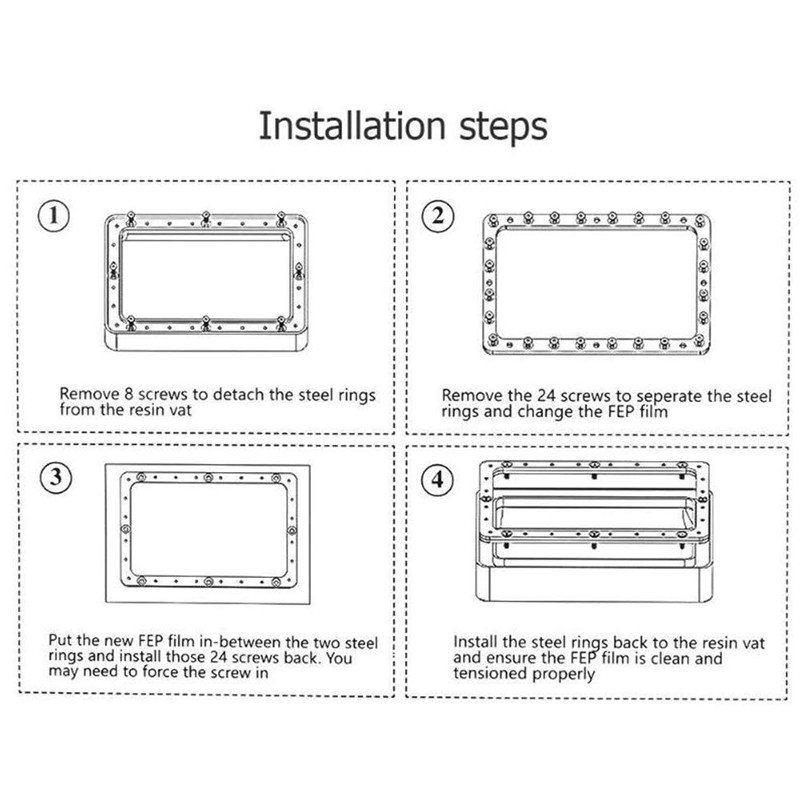 Installation steps

1

Remove 8 screws to detach the steel rings from the resin vat

2

Remove the 24 screws to seperate the steel rings and change the FEP film

3

Put the new FEP film in-between the two steel rings and install those 24 screws back. You may need to force the screw in

4

Install the steel rings back to the resin vat and ensure the FEP film is clean and tensioned properly