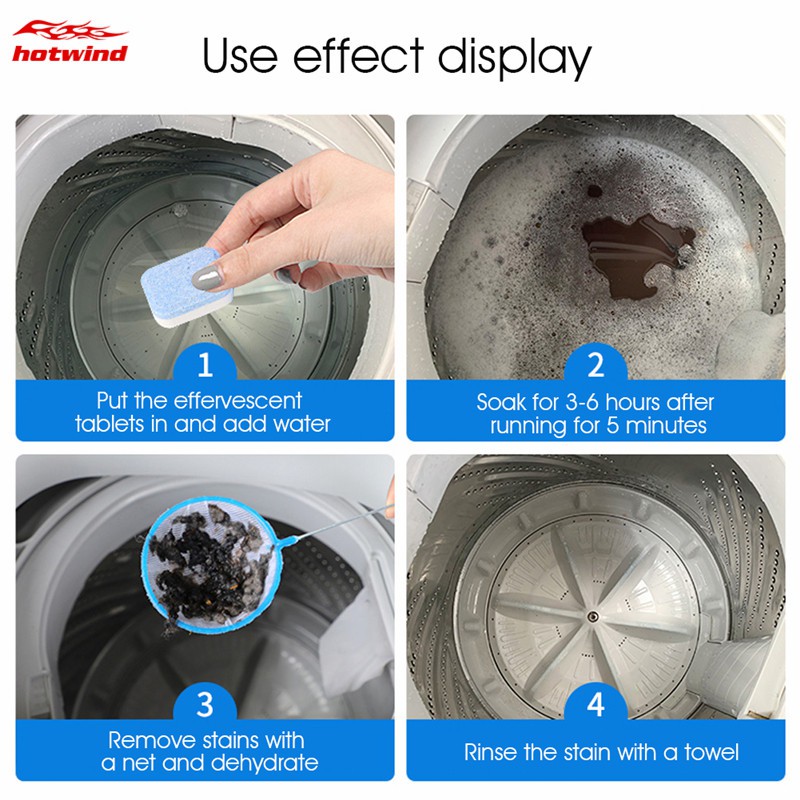 hotwind

Use effect display

1
Put the effervescent tablets in and add water

2
Soak for 3-6 hours after running for 5 minutes

3
Remove stains with a net and dehydrate

4
Rinse the stain with a towel