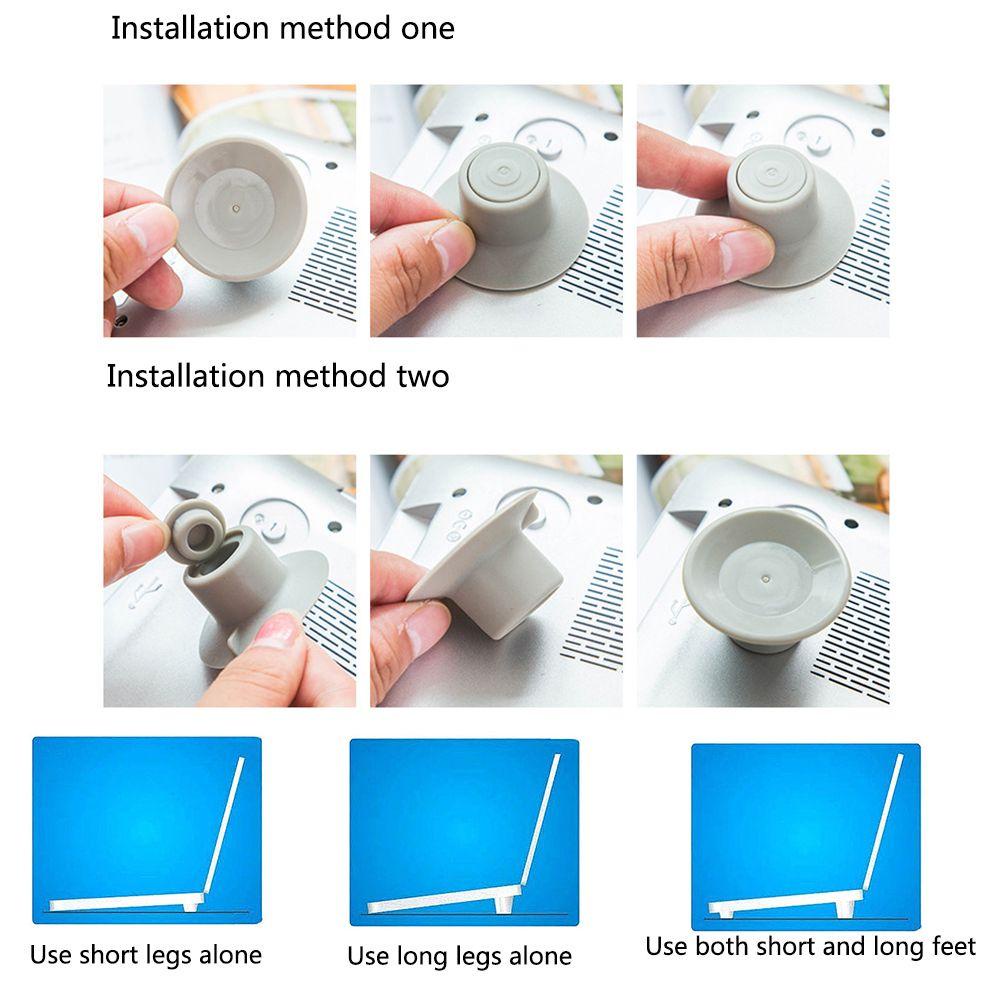 Installation method one

Installation method two

Use short legs alone

Use long legs alone

Use both short and long feet