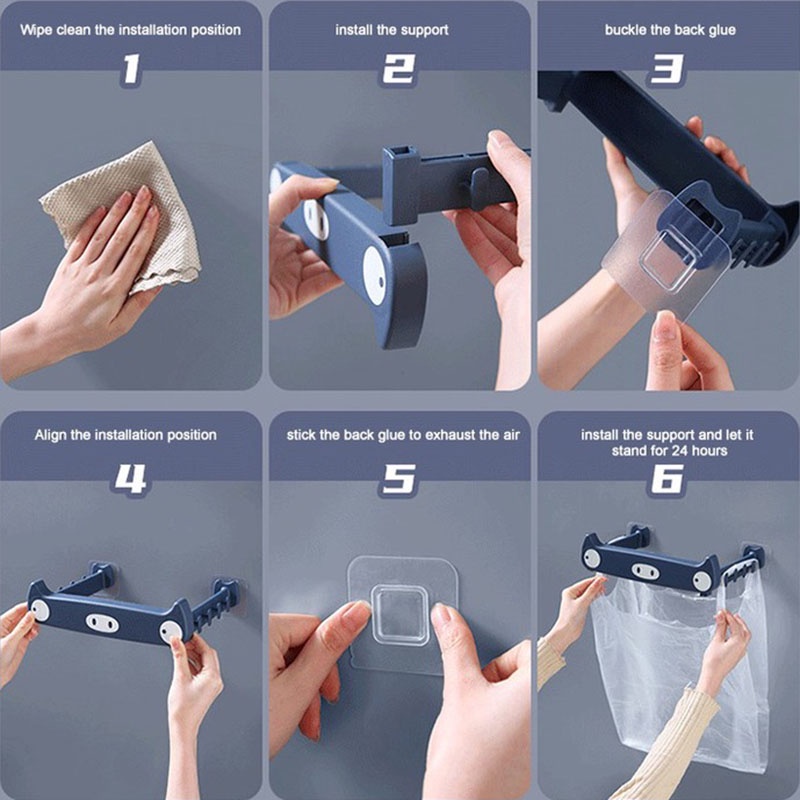 Wipe clean the installation position

1

install the support

2

buckle the back glue

3

Align the installation position

4

stick the back glue to exhaust the air

5

install the support and let it stand for 24 hours

6