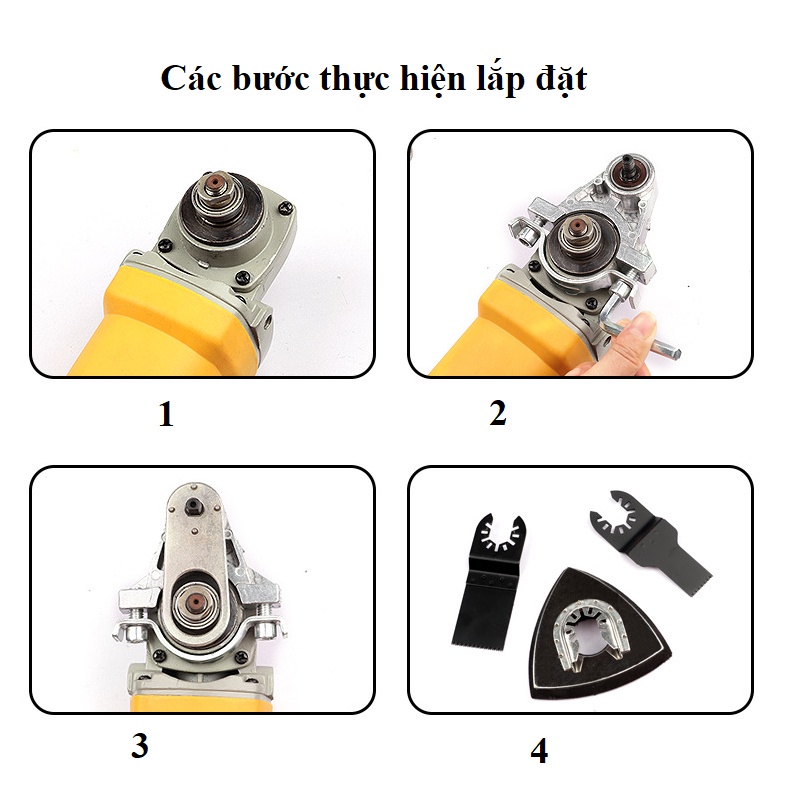 Các bước thực hiện lắp đặt

1

2

3

4