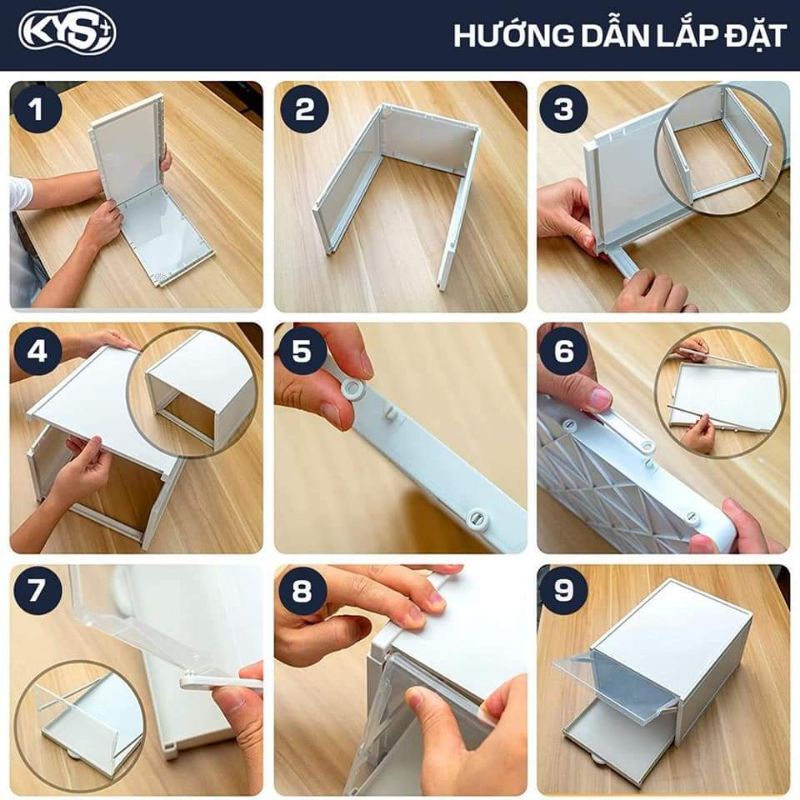 KYS+

HƯỚNG DẪN LẮP ĐẶT

1

2

3

4

5

6

7

8

9