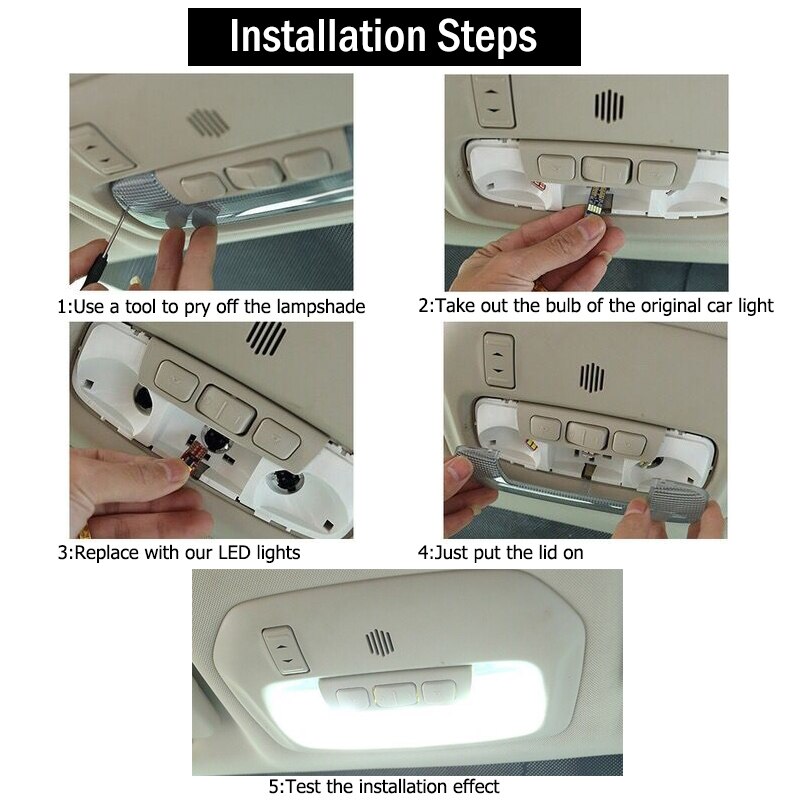 Installation Steps

1:Use a tool to pry off the lampshade

2:Take out the bulb of the original car light

3:Replace with our LED lights

4:Just put the lid on

5:Test the installation effect