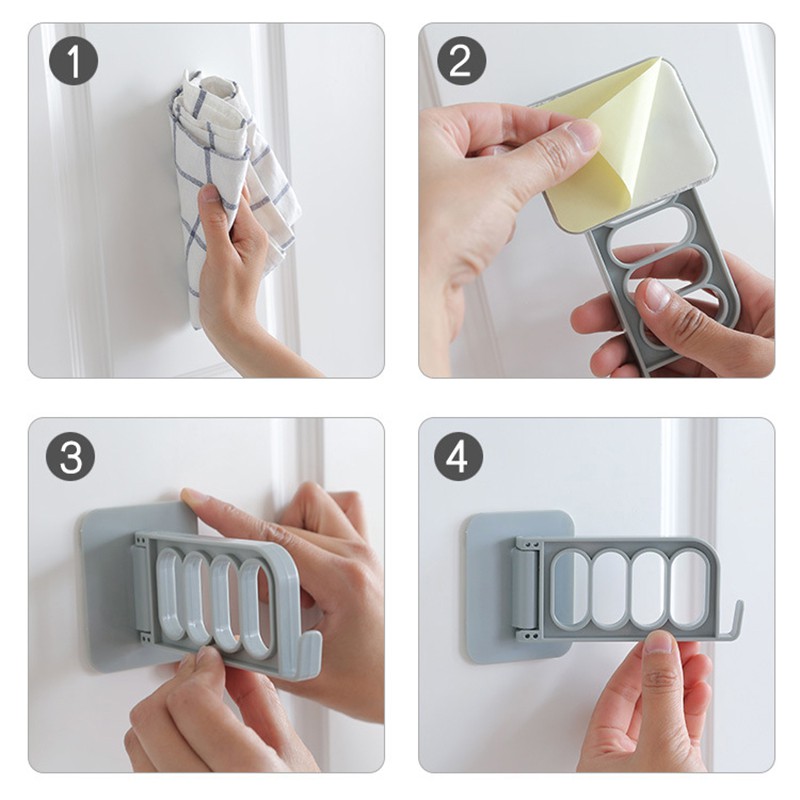 1
2
3
4