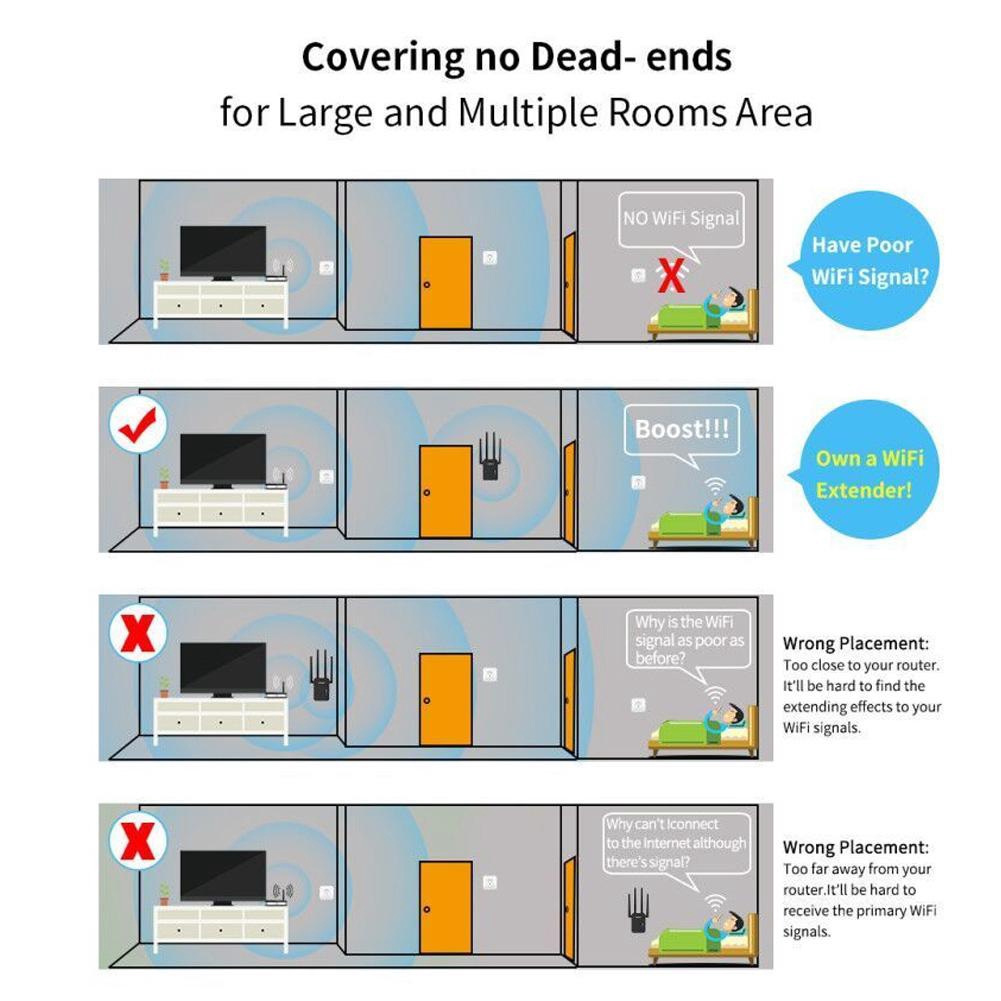 Covering no Dead- ends
for Large and Multiple Rooms Area

NO WiFi Signal

Have Poor WiFi Signal?

Boost!!!

Own a WiFi Extender!

Why is the WiFi signal as poor as before?

Wrong Placement:
Too close to your router. It'll be hard to find the extending effects to your WiFi signals.

Why can't Iconnect to the Internet although there's signal?

Wrong Placement:
Too far away from your router.It'll be hard to receive the primary WiFi signals.