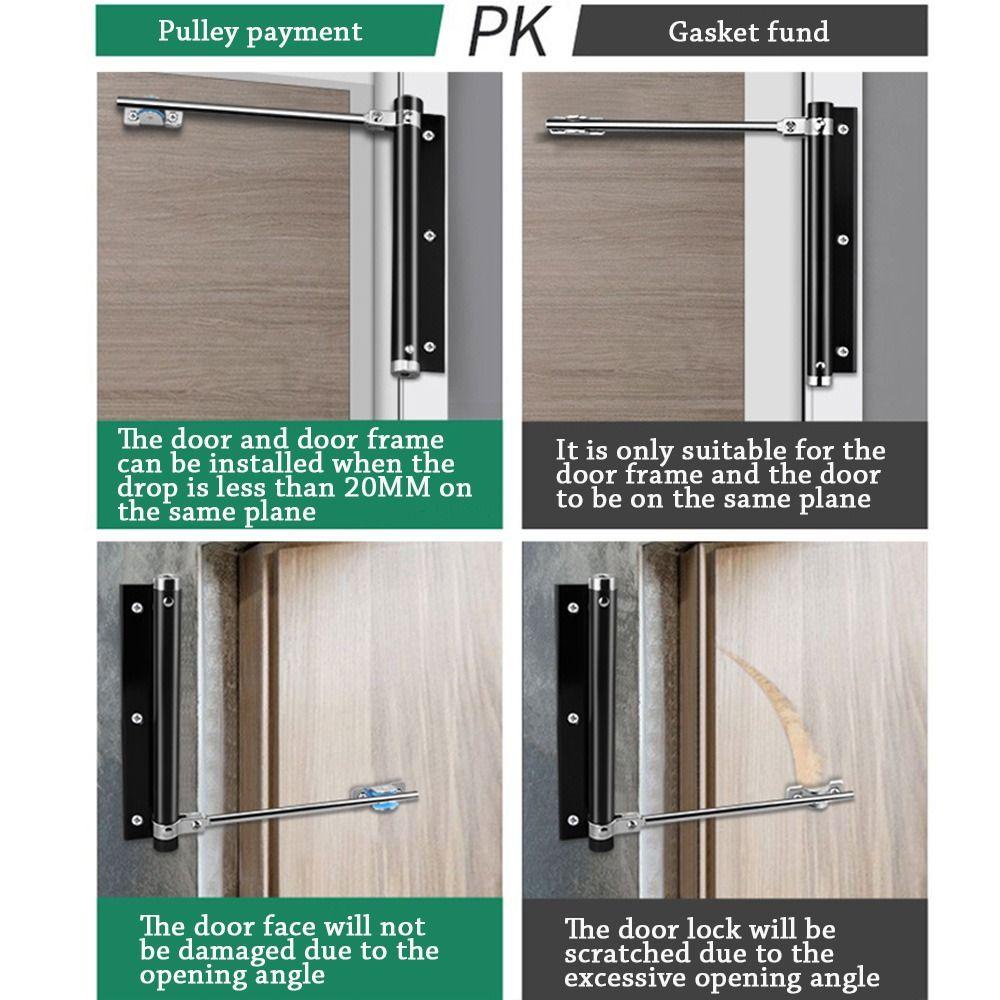 Pulley payment

PK

Gasket fund

The door and door frame can be installed when the drop is less than 20MM on the same plane

It is only suitable for the door frame and the door to be on the same plane

The door face will not be damaged due to the opening angle

The door lock will be scratched due to the excessive opening angle