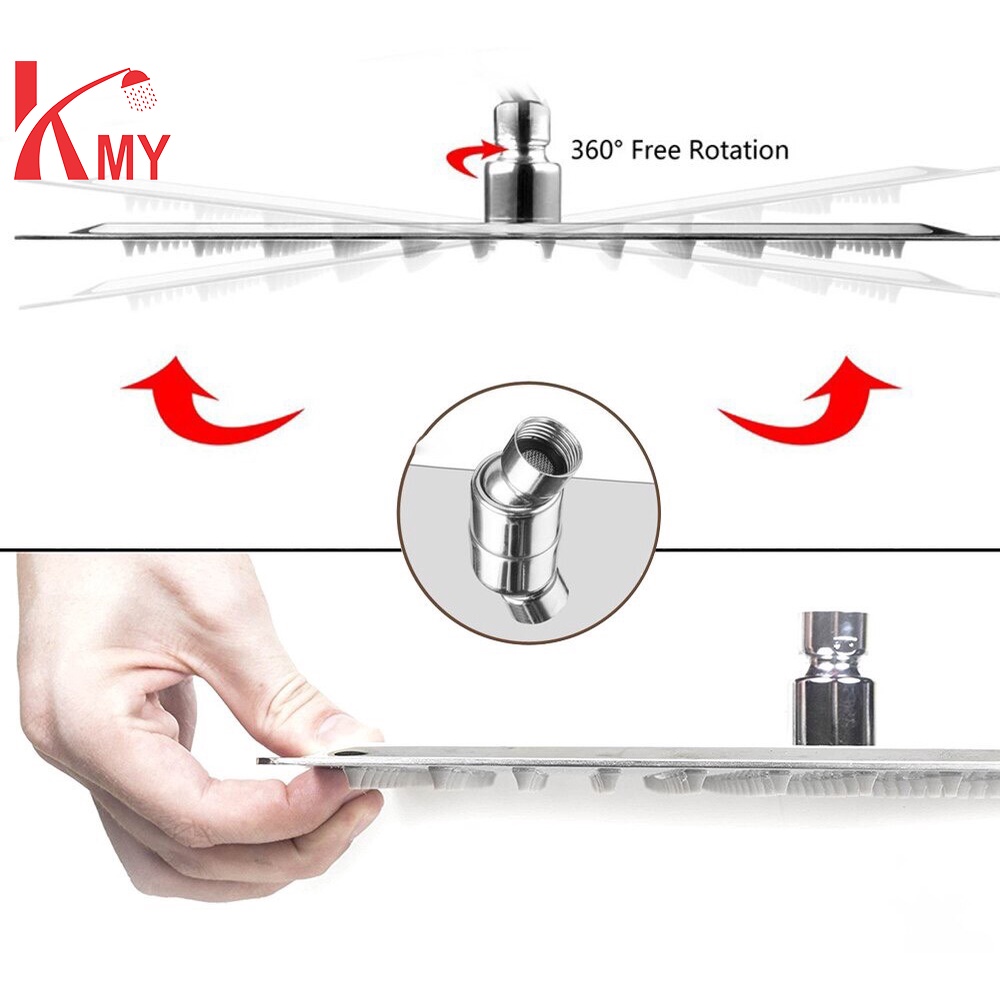 KMY

360° Free Rotation