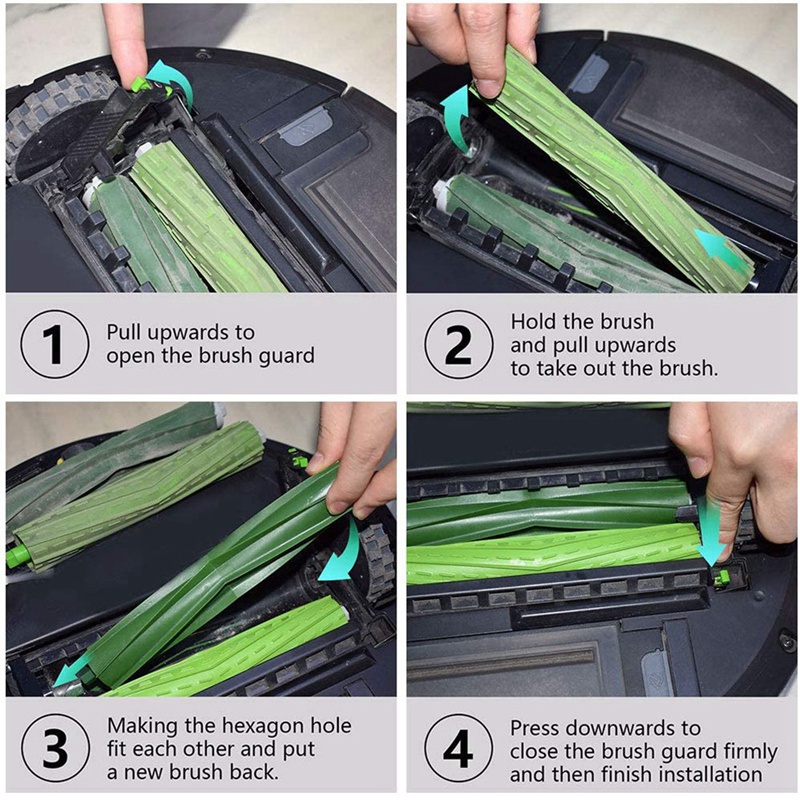 1
Pull upwards to open the brush guard

2
Hold the brush and pull upwards to take out the brush.

3
Making the hexagon hole fit each other and put a new brush back.

4
Press downwards to close the brush guard firmly and then finish installation