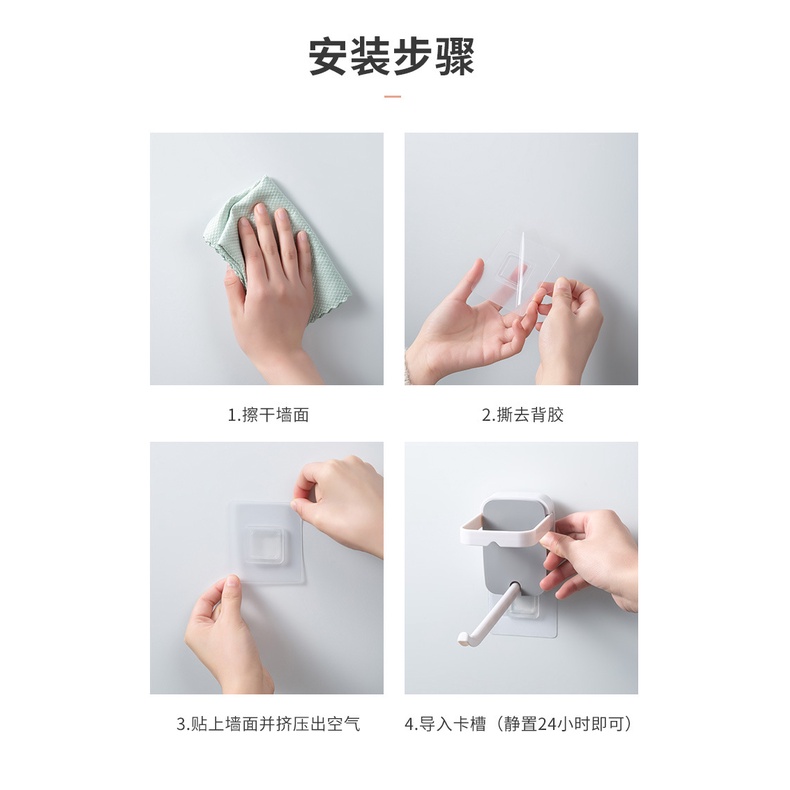 安装步骤

1.擦干墙面

2.撕去背胶

3.贴上墙面并挤压出空气

4.导入卡槽（静置24小时即可）