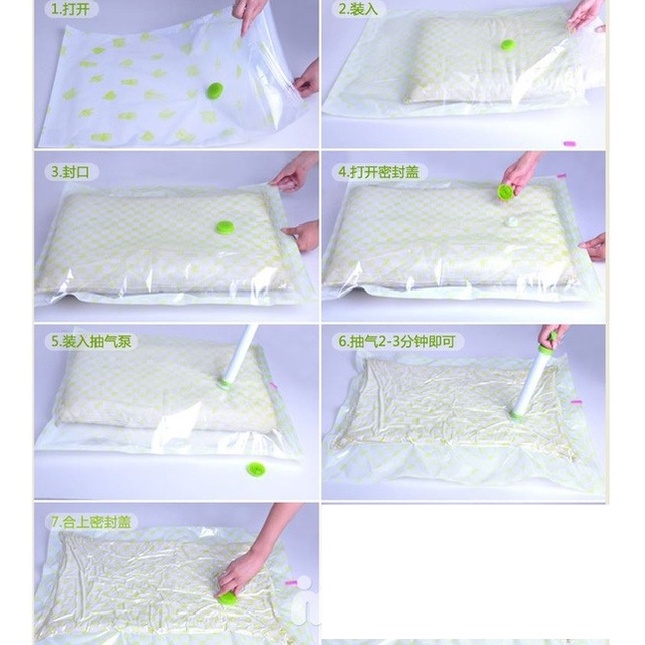 1.打开

2.装入

3.封口

4.打开密封盖

5.装入抽气泵

6.抽气2-3分钟即可

7.合上密封盖