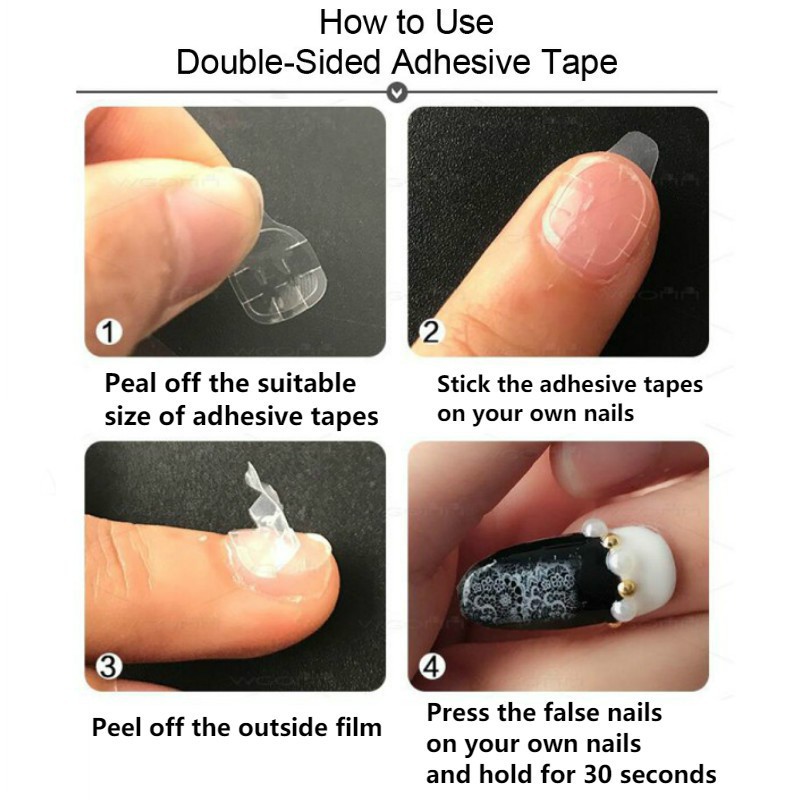 How to Use
Double-Sided Adhesive Tape

1

Peal off the suitable size of adhesive tapes

2

Stick the adhesive tapes on your own nails

3

Peel off the outside film

4

Press the false nails on your own nails and hold for 30 seconds