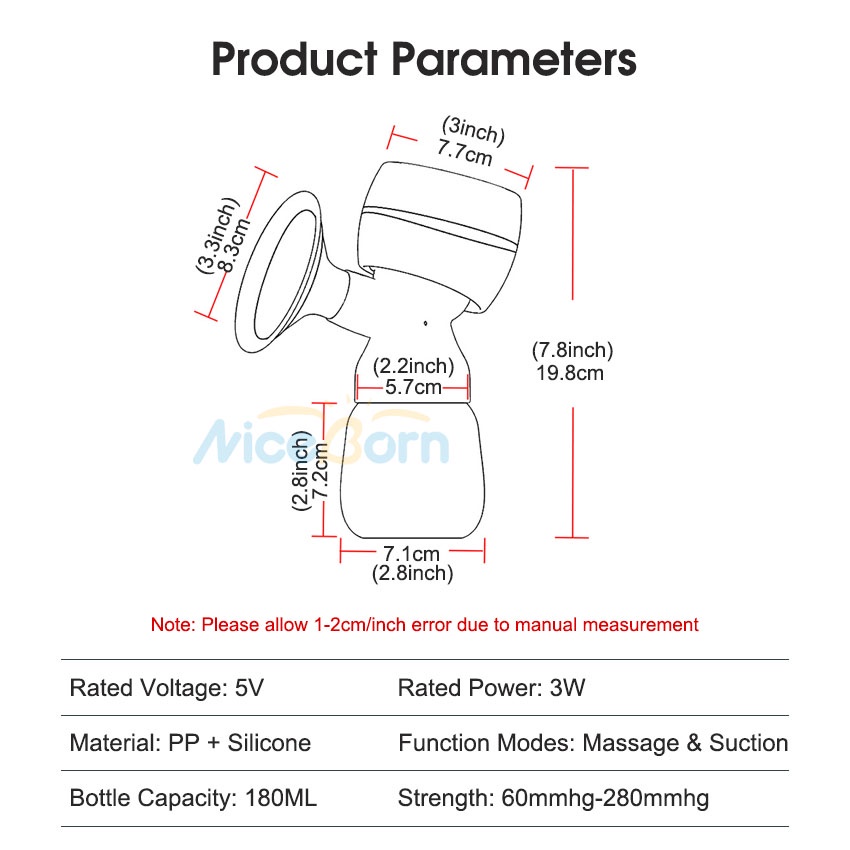 Product Parameters

(3inch)
7.7cm

(3.3inch)
8.3cm

(7.8inch)
19.8cm

(2.2inch)
5.7cm

NiceBorn

(2.8inch)
7.2cm

7.1cm
(2.8inch)

Note: Please allow 1-2cm/inch error due to manual measurement

| Rated Voltage: 5V | Rated Power: 3W |
|---|---|
| Material: PP + Silicone | Function Modes: Massage & Suction |
| Bottle Capacity: 180ML | Strength: 60mmhg-280mmhg |