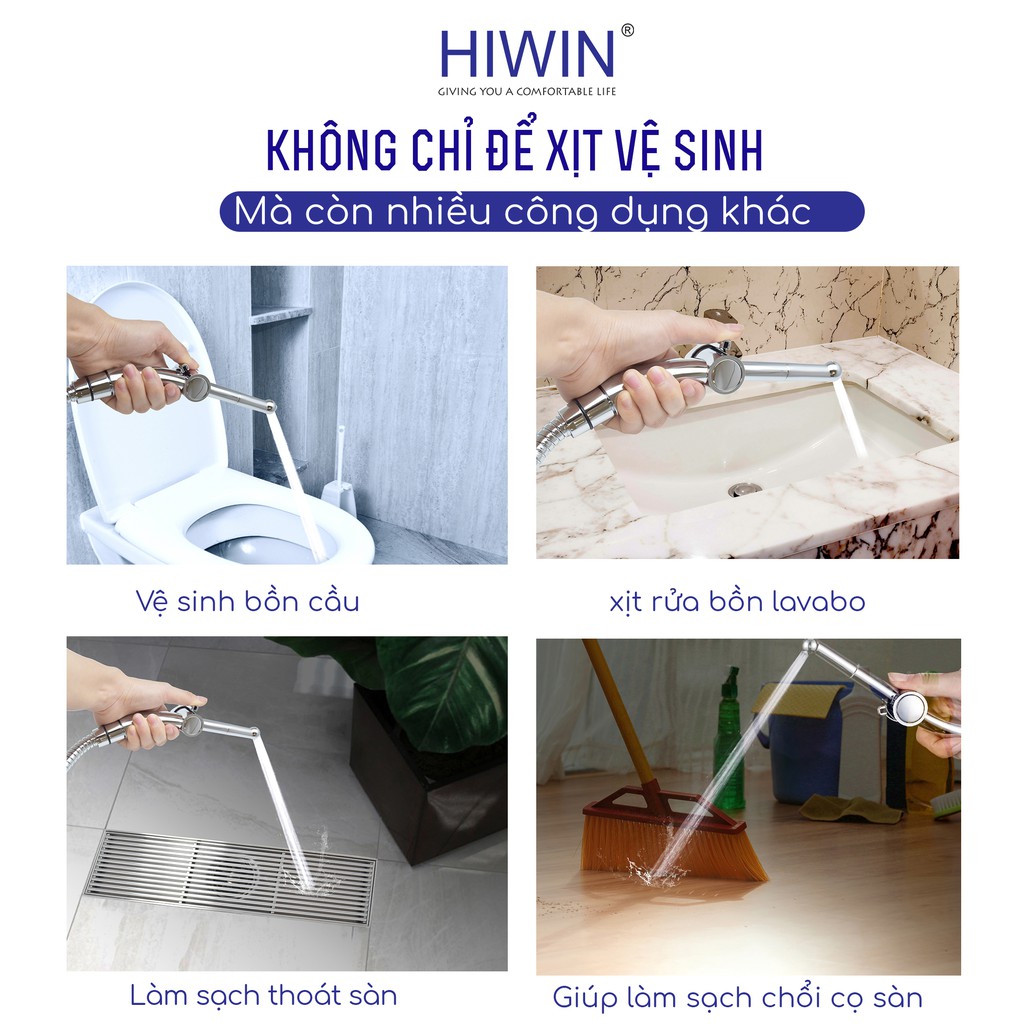 HIWIN®
GIVING YOU A COMFORTABLE LIFE

KHÔNG CHỈ ĐỂ XỊT VỆ SINH
Mà còn nhiều công dụng khác

Vệ sinh bồn cầu

xịt rửa bồn lavabo

Làm sạch thoát sàn

Giúp làm sạch chổi cọ sàn