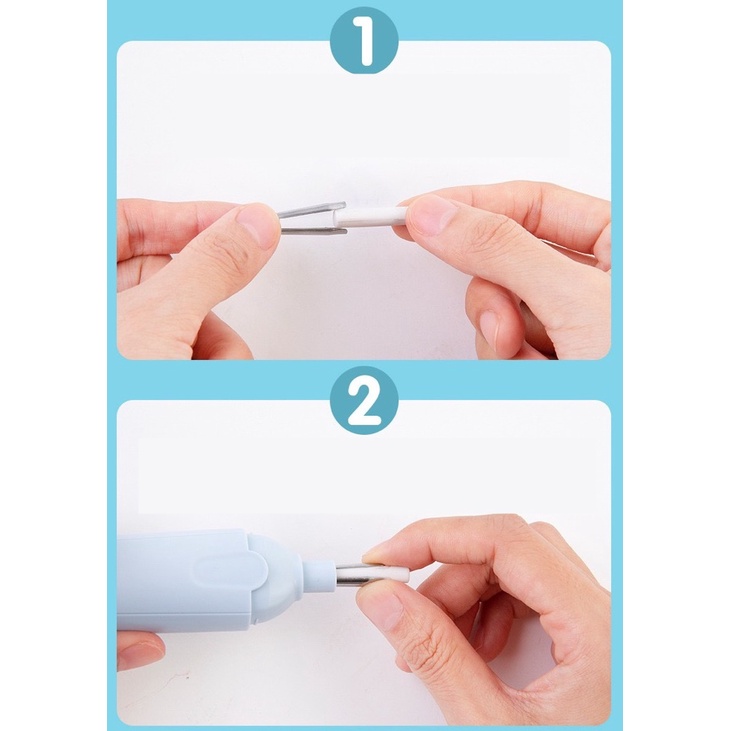 1

2