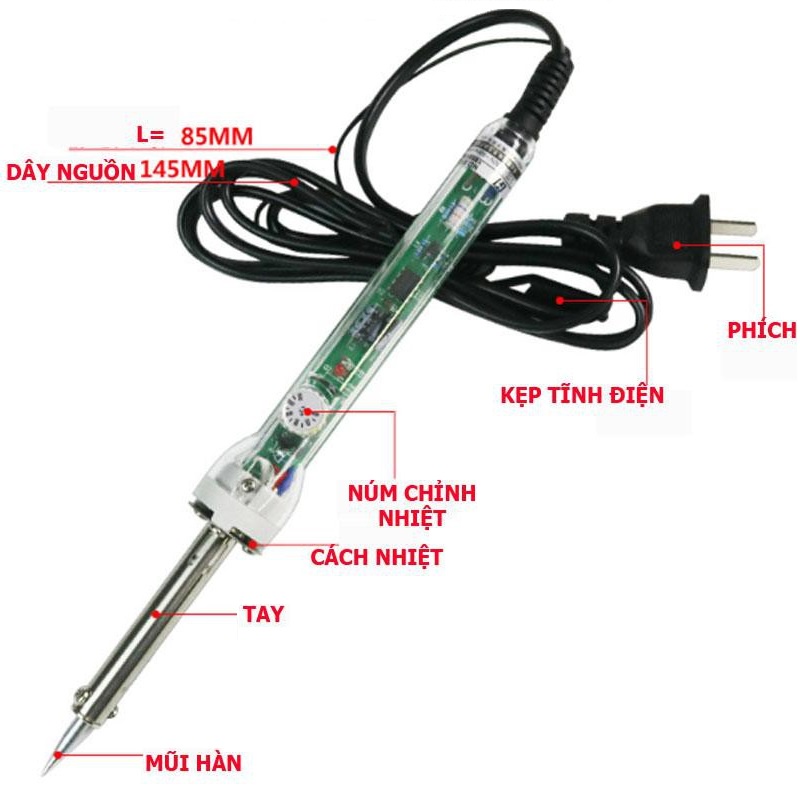 L= 85MM
DÂY NGUỒN 145MM
PHÍCH
KẸP TĨNH ĐIỆN
NÚM CHỈNH NHIỆT
CÁCH NHIỆT
TAY
MŨI HÀN