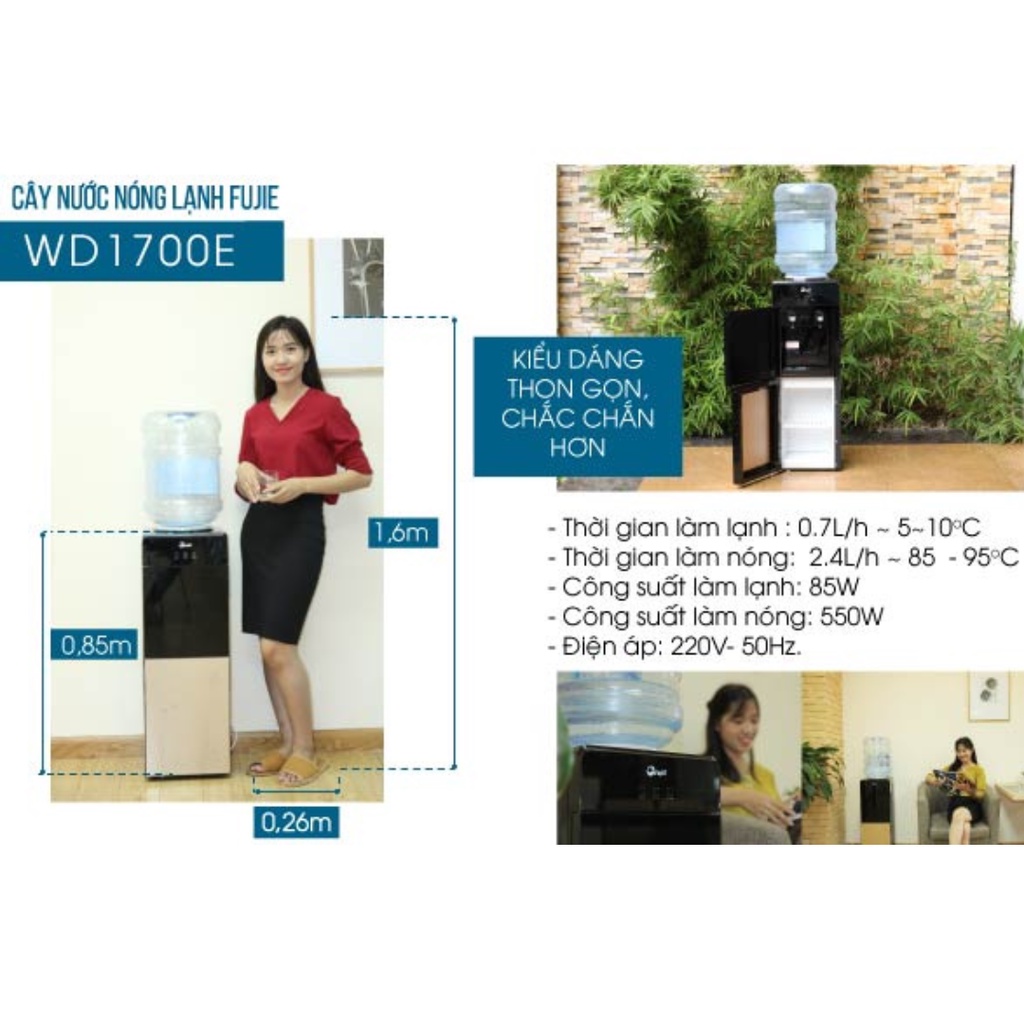 CÂY NƯỚC NÓNG LẠNH FUJIE

WD1700E

1,6m

0,85m

0,26m

KIỂU DÁNG THON GỌN, CHẮC CHẮN HƠN

- Thời gian làm lạnh : 0.7L/h ~ 5~10°C
- Thời gian làm nóng: 2.4L/h ~ 85 - 95°C
- Công suất làm lạnh: 85W
- Công suất làm nóng: 550W
- Điện áp: 220V- 50Hz.