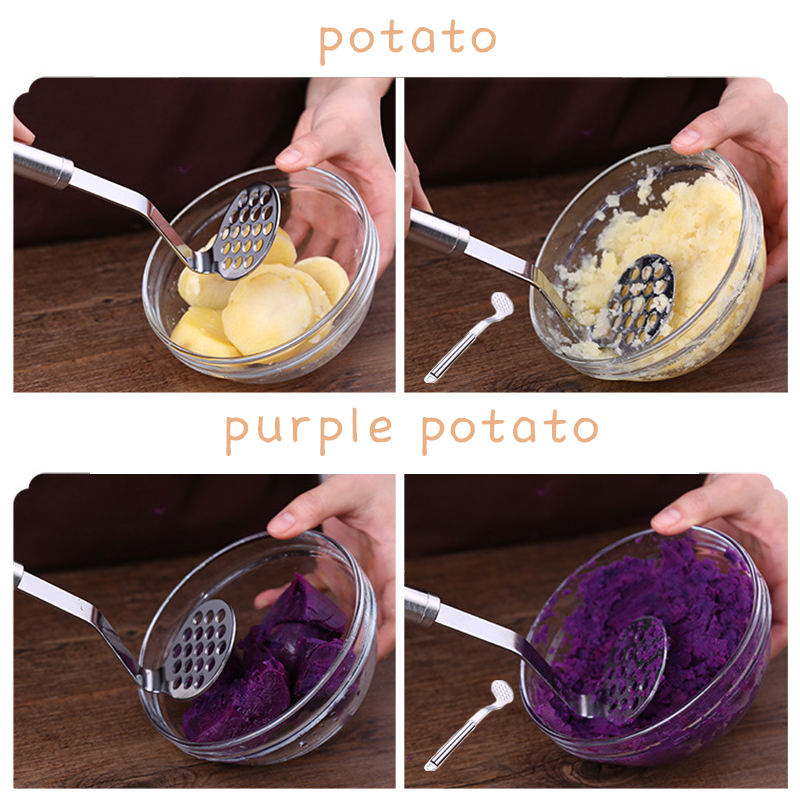 potato

purple potato