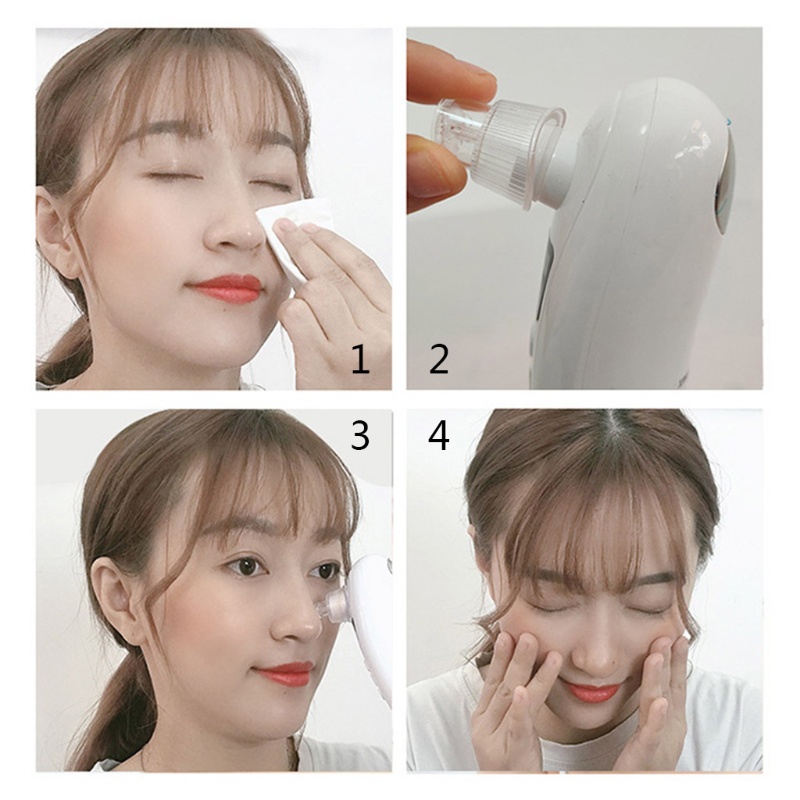 1
2
3
4