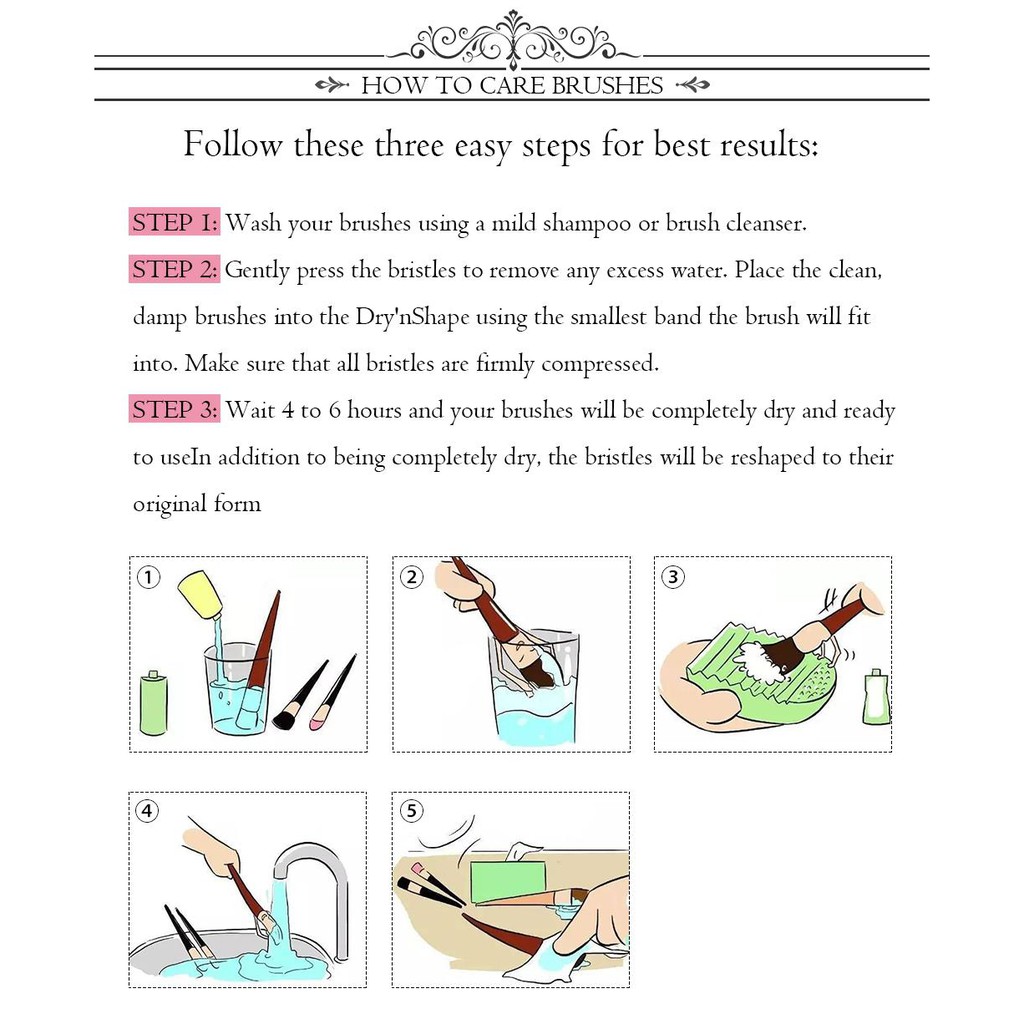 HOW TO CARE BRUSHES

Follow these three easy steps for best results:

STEP 1: Wash your brushes using a mild shampoo or brush cleanser.

STEP 2: Gently press the bristles to remove any excess water. Place the clean, damp brushes into the Dry'nShape using the smallest band the brush will fit into. Make sure that all bristles are firmly compressed.

STEP 3: Wait 4 to 6 hours and your brushes will be completely dry and ready to useIn addition to being completely dry, the bristles will be reshaped to their original form

①

②

③

④

⑤