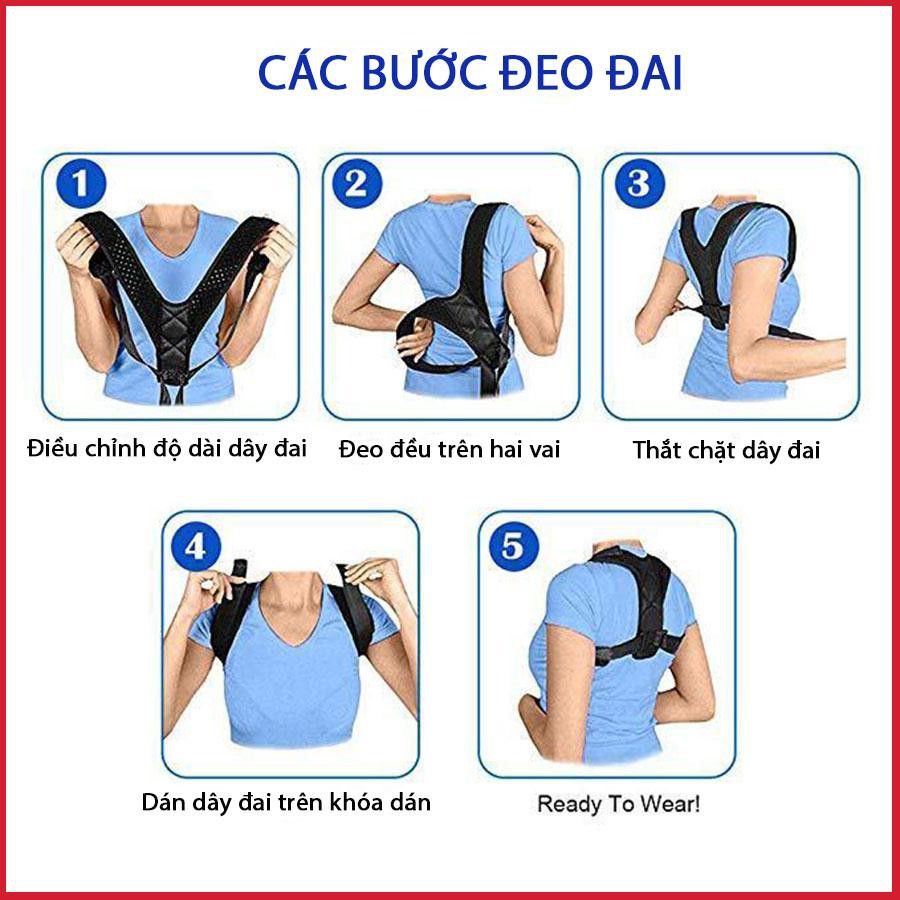 CÁC BƯỚC ĐEO ĐAI

1

Điều chỉnh độ dài dây đai

2

Đeo đều trên hai vai

3

Thắt chặt dây đai

4

Dán dây đai trên khóa dán

5

Ready To Wear!