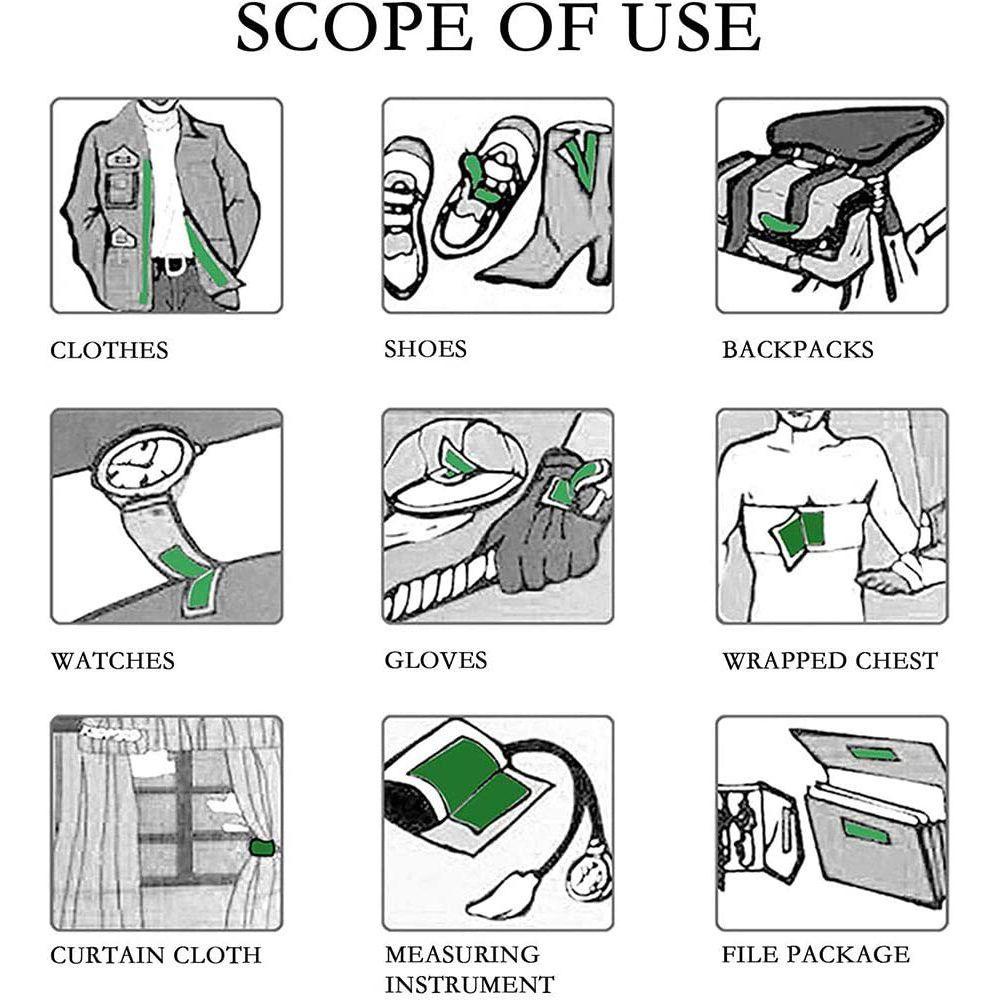 SCOPE OF USE

CLOTHES

SHOES

BACKPACKS

WATCHES

GLOVES

WRAPPED CHEST

CURTAIN CLOTH

MEASURING INSTRUMENT

FILE PACKAGE