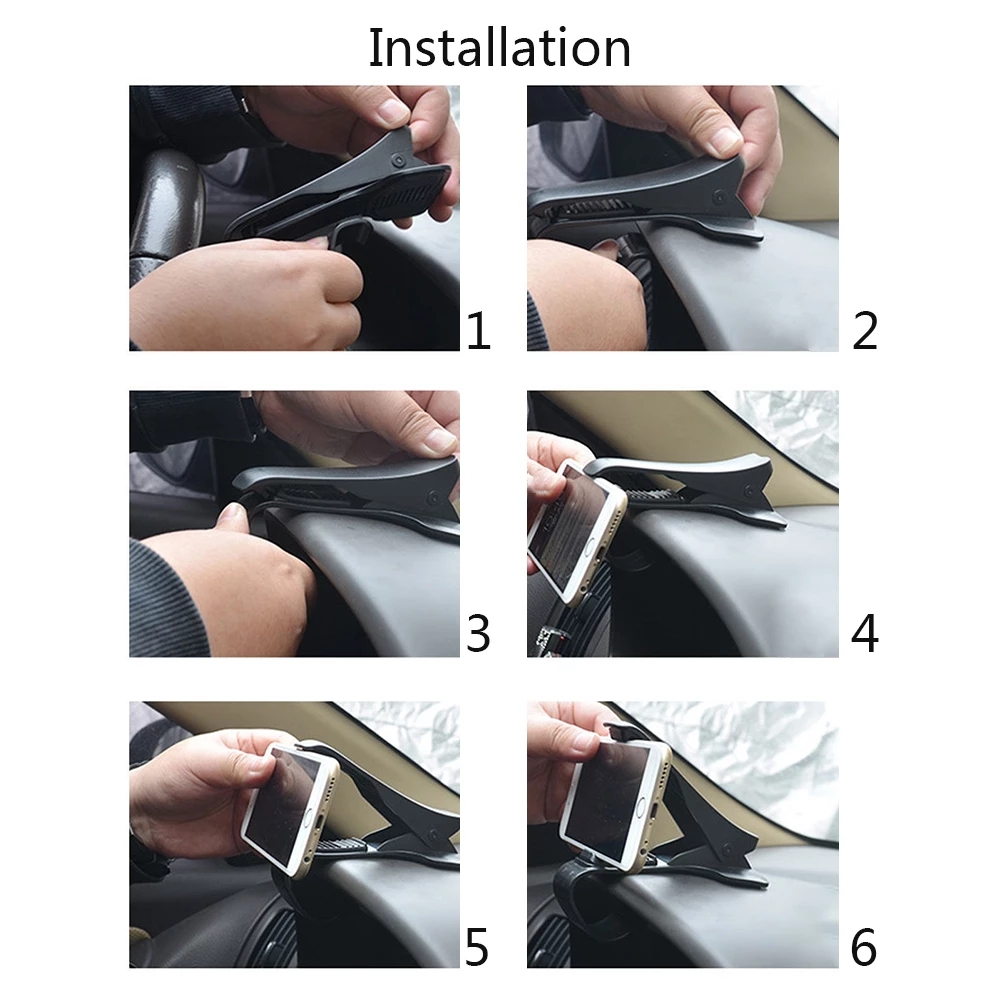 Installation

1

2

3

4

5

6