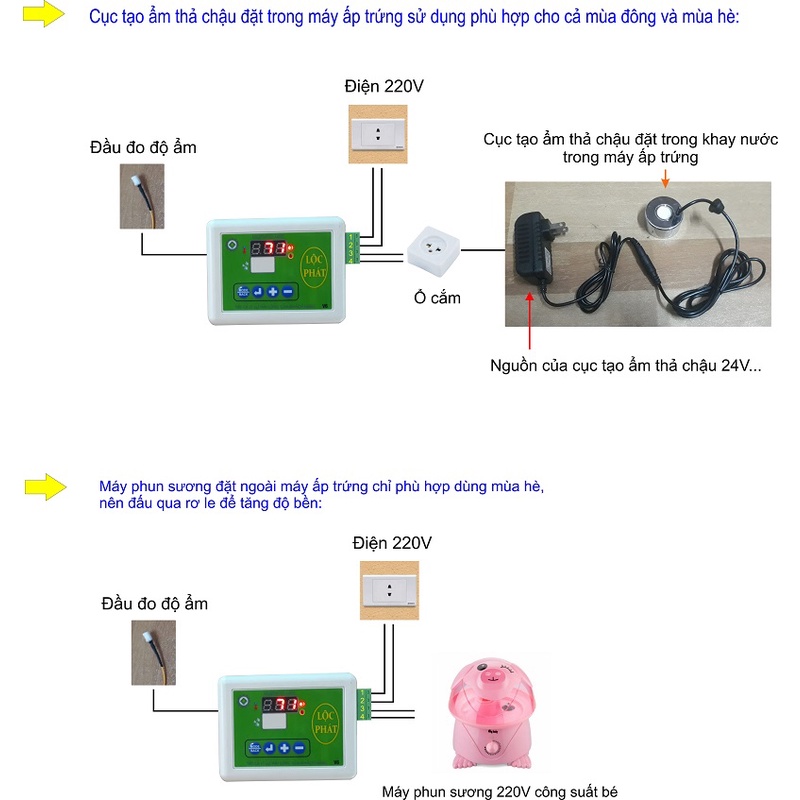 Cục tạo ẩm thả chậu đặt trong máy ấp trứng sử dụng phù hợp cho cả mùa đông và mùa hè:

Điện 220V

Đầu đo độ ẩm

Cục tạo ẩm thả chậu đặt trong khay nước trong máy ấp trứng

LỘC PHÁT

1 2 3 4

Ổ cắm

Nguồn của cục tạo ẩm thả chậu 24V...

Máy phun sương đặt ngoài máy ấp trứng chỉ phù hợp dùng mùa hè, nên đấu qua rơ le để tăng độ bền:

Điện 220V

Đầu đo độ ẩm

LỘC PHÁT

1 2 3 4

Máy phun sương 220V công suất bé