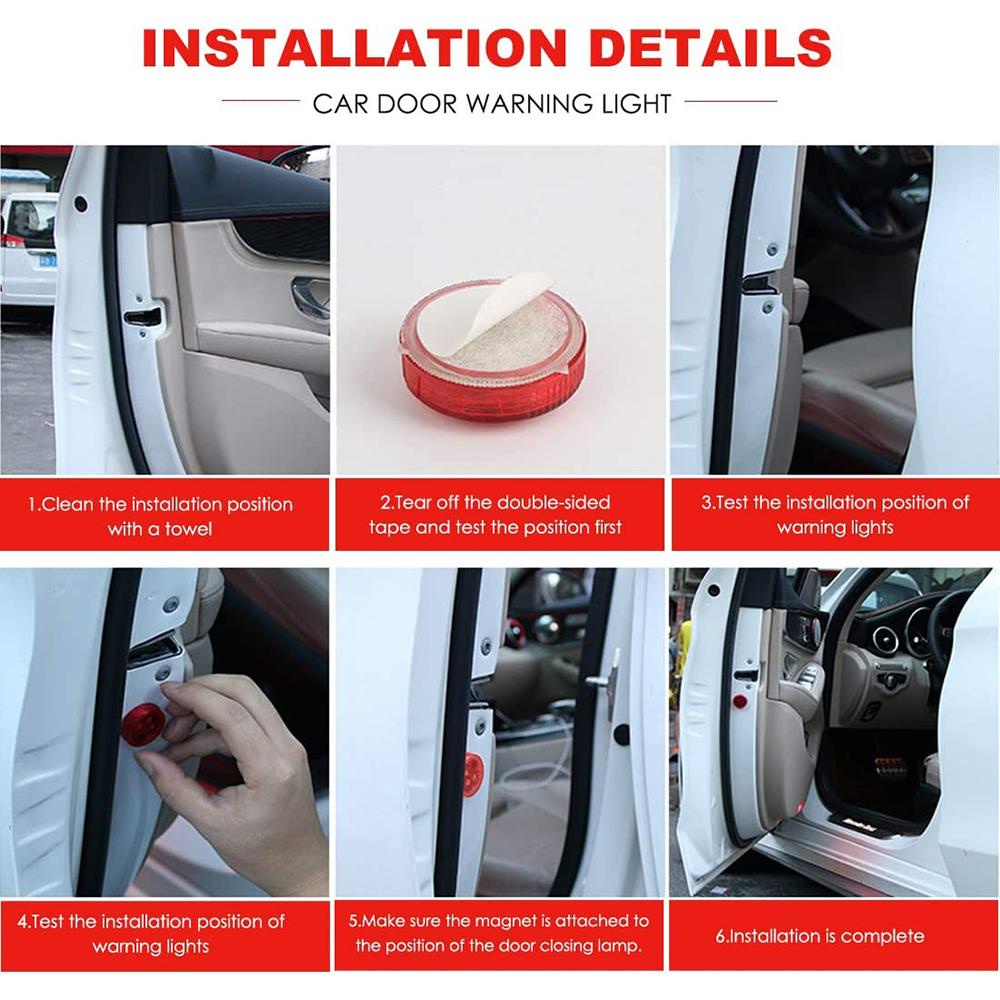 INSTALLATION DETAILS

CAR DOOR WARNING LIGHT

1.Clean the installation position with a towel

2.Tear off the double-sided tape and test the position first

3.Test the installation position of warning lights

4.Test the installation position of warning lights

5.Make sure the magnet is attached to the position of the door closing lamp.

6.Installation is complete