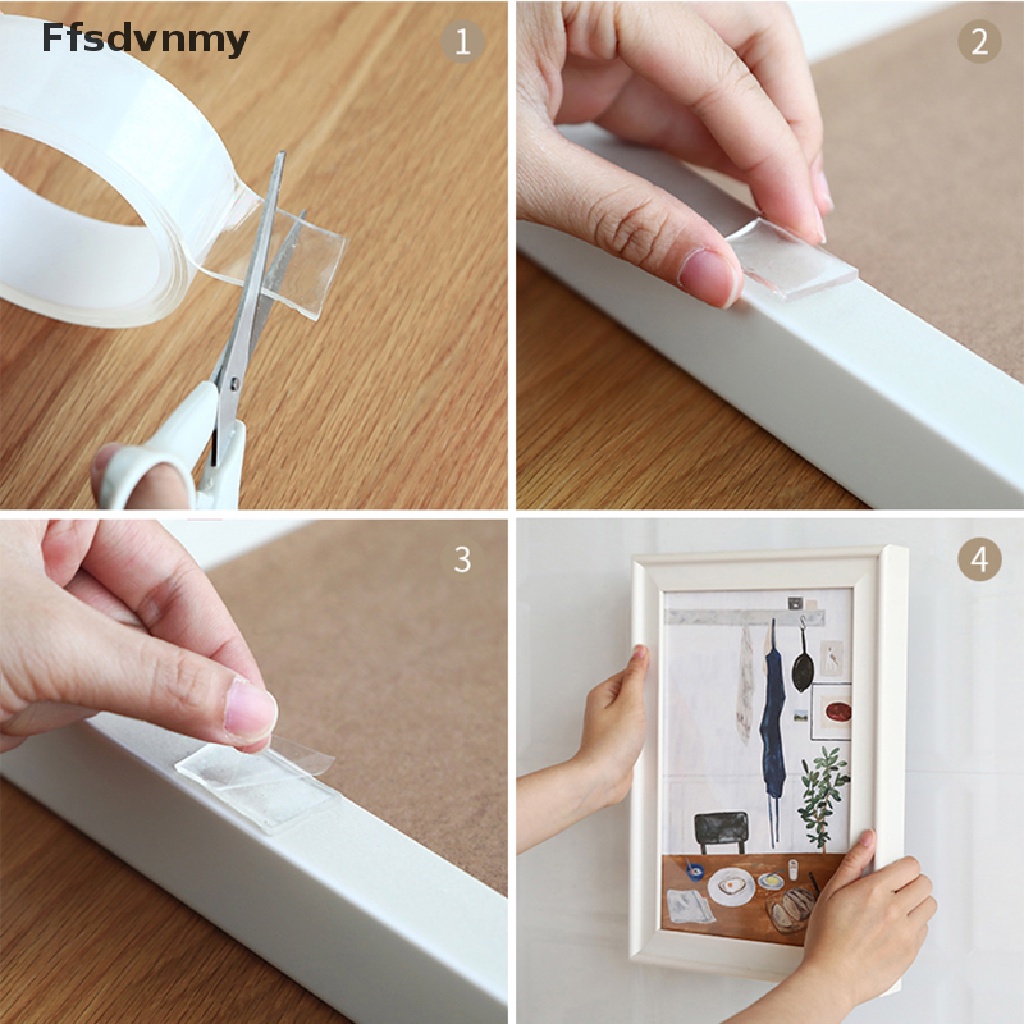 Ffsdvnmy

1

2

3

4