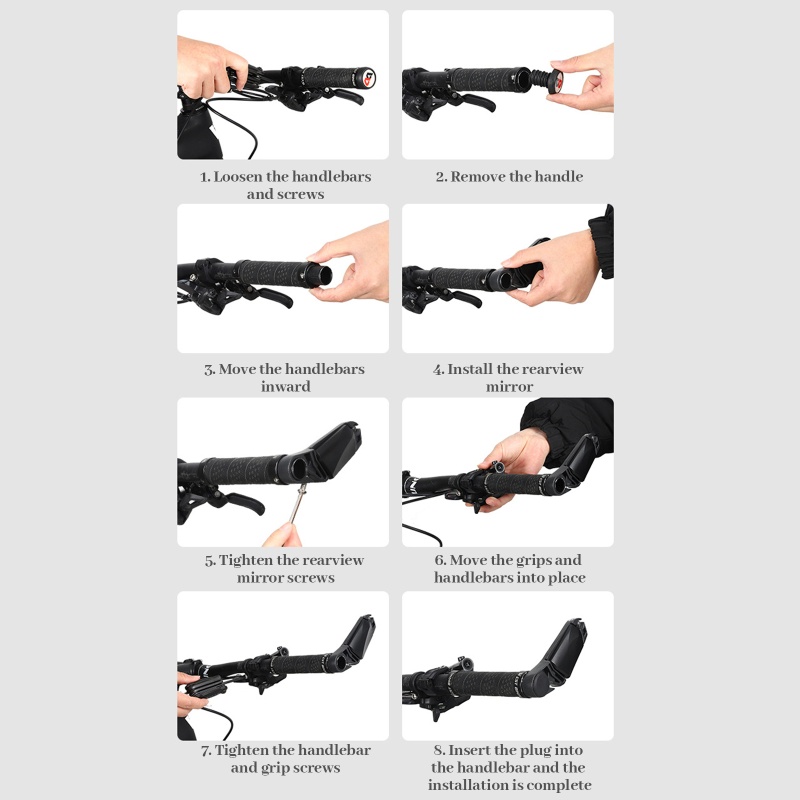 1. Loosen the handlebars and screws

2. Remove the handle

3. Move the handlebars inward

4. Install the rearview mirror

5. Tighten the rearview mirror screws

6. Move the grips and handlebars into place

7. Tighten the handlebar and grip screws

8. Insert the plug into the handlebar and the installation is complete