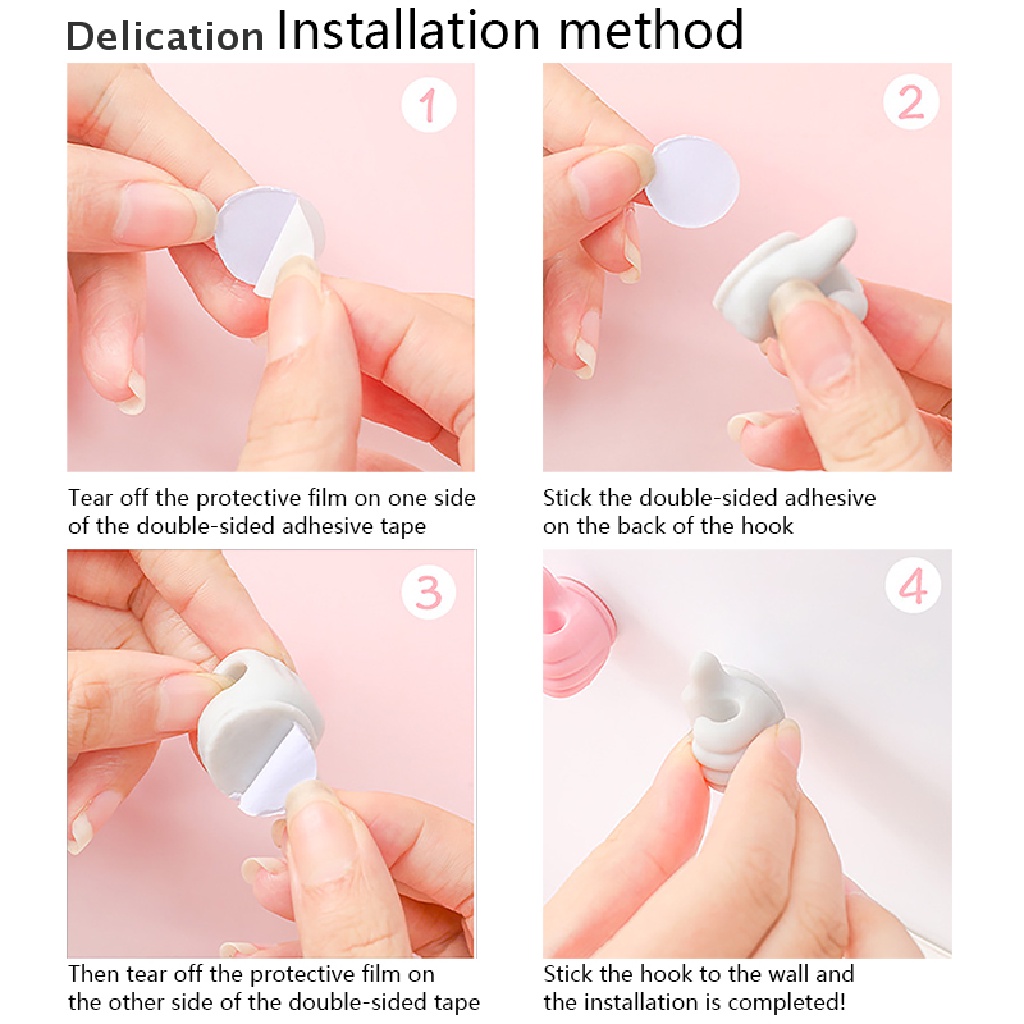 Delication Installation method

1

Tear off the protective film on one side of the double-sided adhesive tape

2

Stick the double-sided adhesive on the back of the hook

3

Then tear off the protective film on the other side of the double-sided tape

4

Stick the hook to the wall and the installation is completed!