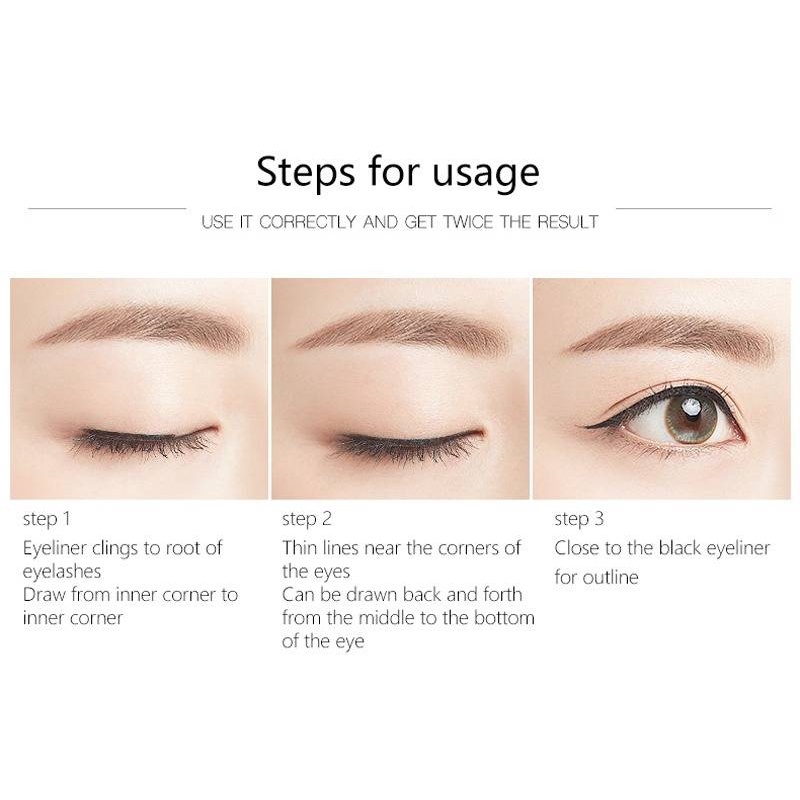 Steps for usage

USE IT CORRECTLY AND GET TWICE THE RESULT

step 1
Eyeliner clings to root of eyelashes
Draw from inner corner to inner corner

step 2
Thin lines near the corners of the eyes
Can be drawn back and forth from the middle to the bottom of the eye

step 3
Close to the black eyeliner for outline