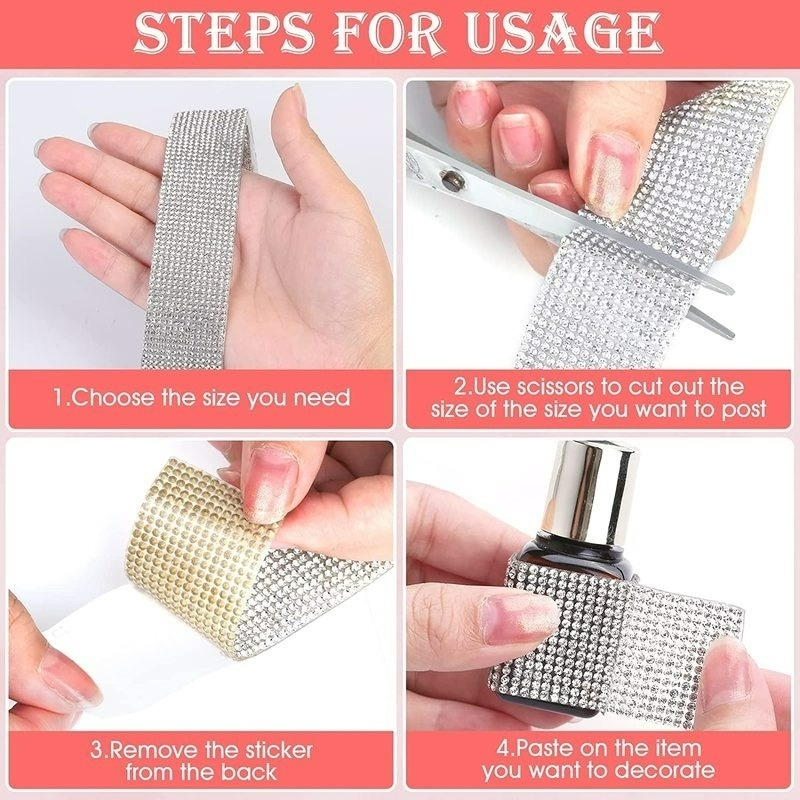 STEPS FOR USAGE

1.Choose the size you need

2.Use scissors to cut out the size of the size you want to post

3.Remove the sticker from the back

4.Paste on the item you want to decorate