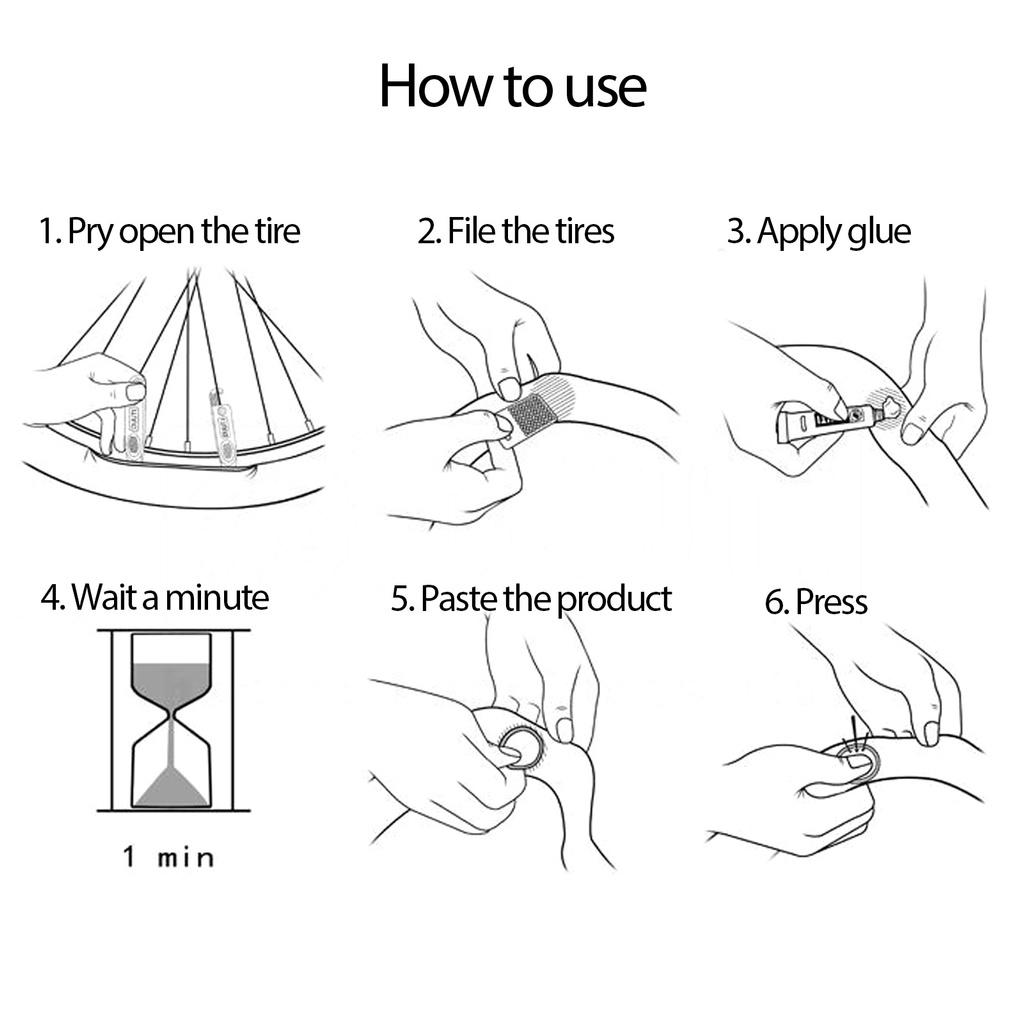 How to use

1. Pry open the tire

2. File the tires

3. Apply glue

4. Wait a minute

1 min

5. Paste the product

6. Press