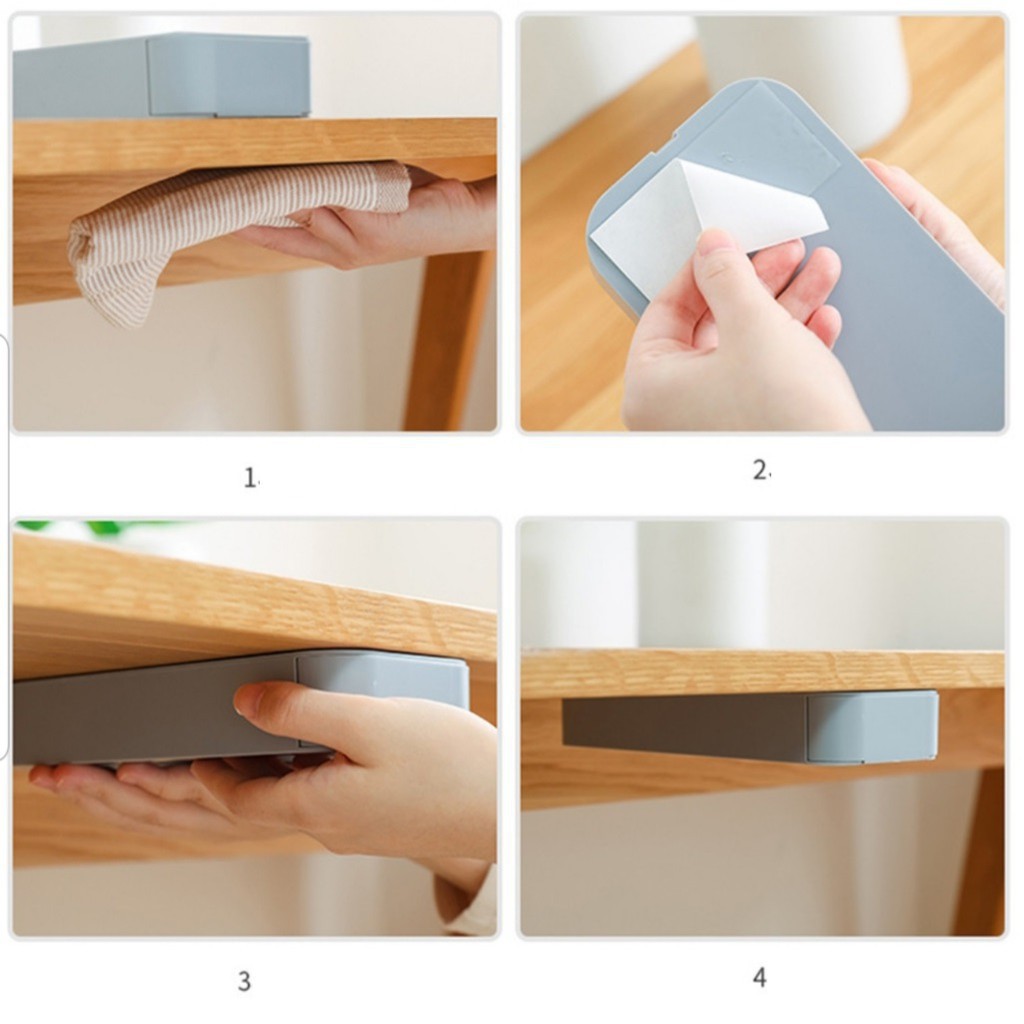 1.

2.

3

4