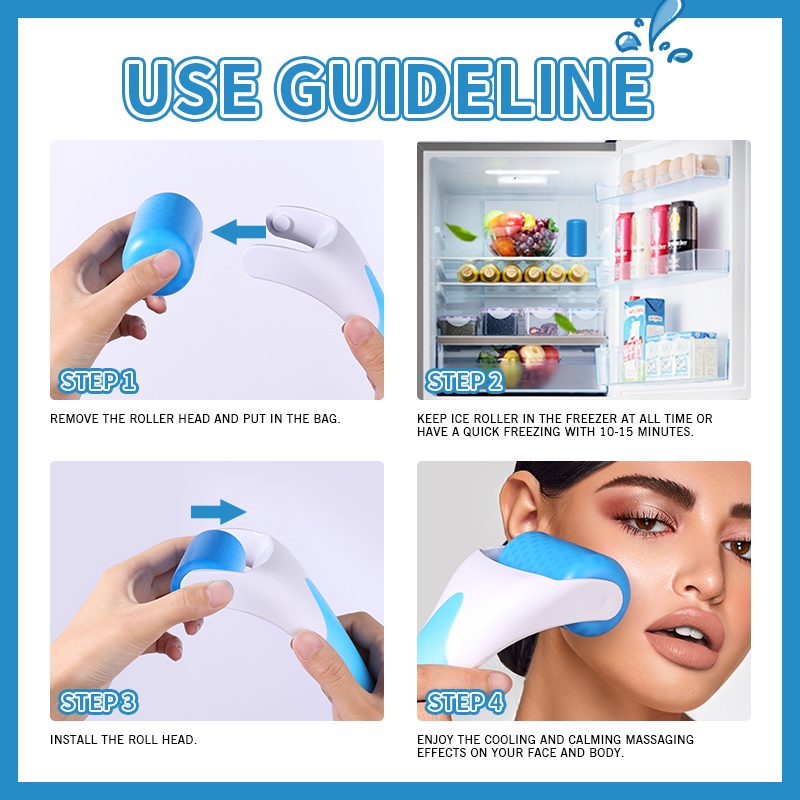 USE GUIDELINE

STEP 1

REMOVE THE ROLLER HEAD AND PUT IN THE BAG.

STEP 2

KEEP ICE ROLLER IN THE FREEZER AT ALL TIME OR HAVE A QUICK FREEZING WITH 10-15 MINUTES.

STEP 3

INSTALL THE ROLL HEAD.

STEP 4

ENJOY THE COOLING AND CALMING MASSAGING EFFECTS ON YOUR FACE AND BODY.