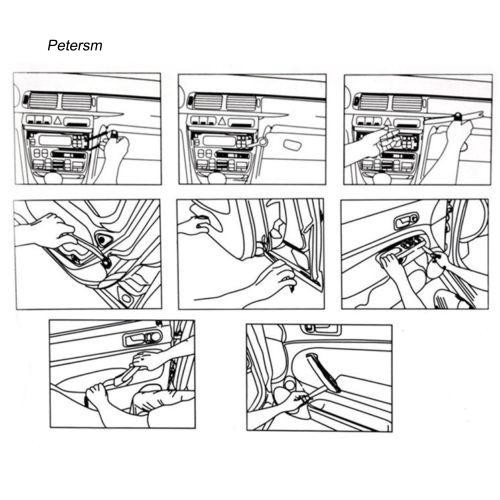 Petersm